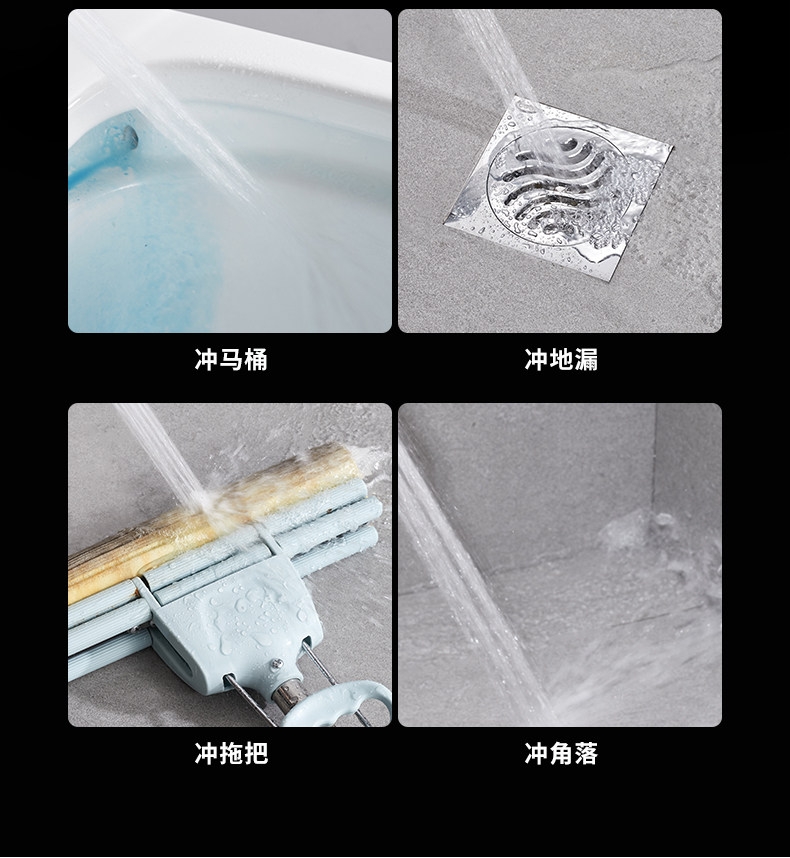 冲马桶

冲地漏

冲拖把

冲角落