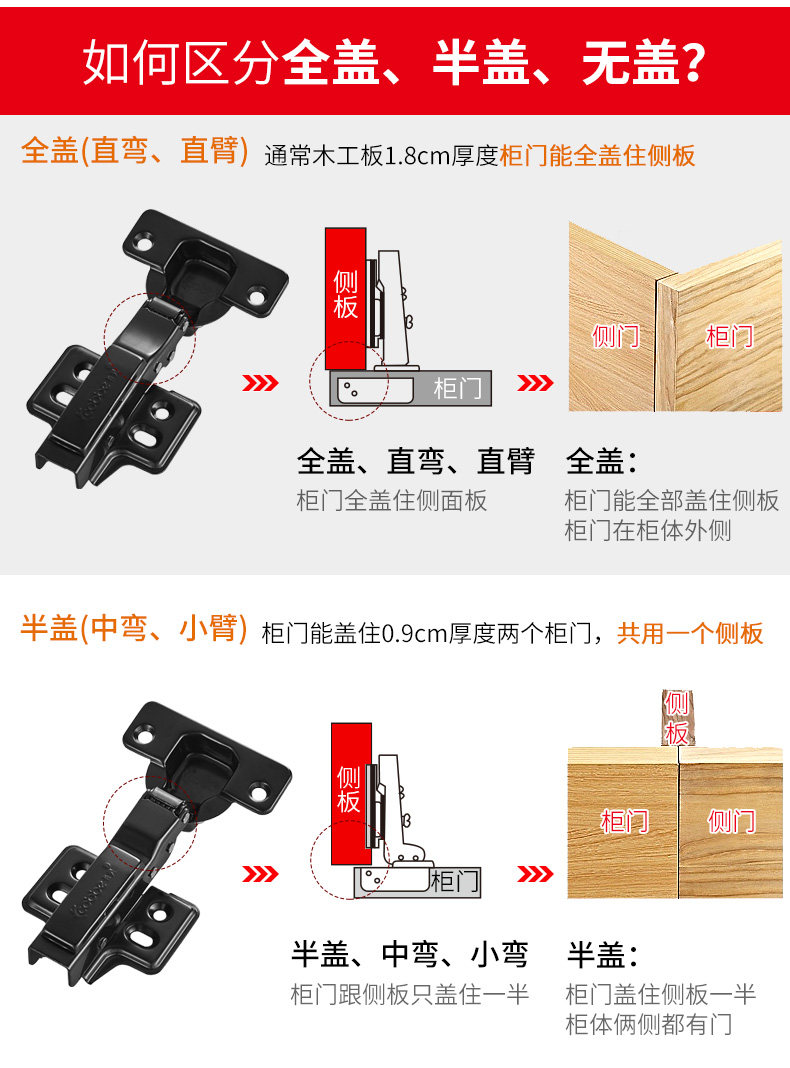 如何区分全盖、半盖、无盖？

全盖(直弯、直臂) 通常木工板1.8cm厚度柜门能全盖住侧板

侧板

柜门

侧门

柜门

全盖、直弯、直臂
柜门全盖住侧面板

全盖：
柜门能全部盖住侧板
柜门在柜体外侧

半盖(中弯、小臂) 柜门能盖住0.9cm厚度两个柜门，共用一个侧板

侧板

柜门

侧板

柜门

侧门

半盖、中弯、小弯
柜门跟侧板只盖住一半

半盖：
柜门盖住侧板一半
柜体俩侧都有门