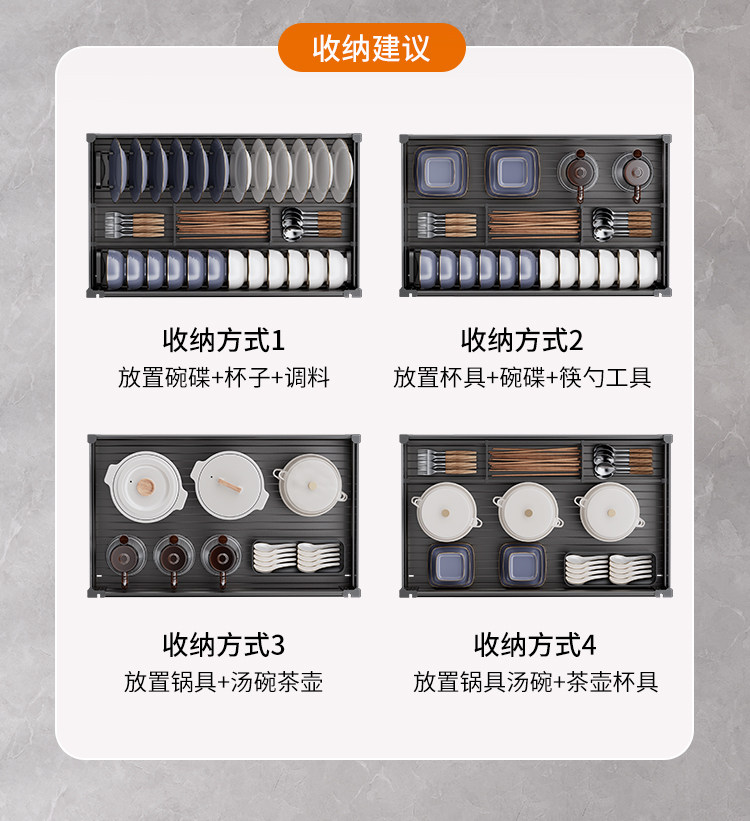 收纳建议

收纳方式1
放置碗碟+杯子+调料

收纳方式2
放置杯具+碗碟+筷勺工具

收纳方式3
放置锅具+汤碗茶壶

收纳方式4
放置锅具汤碗+茶壶杯具