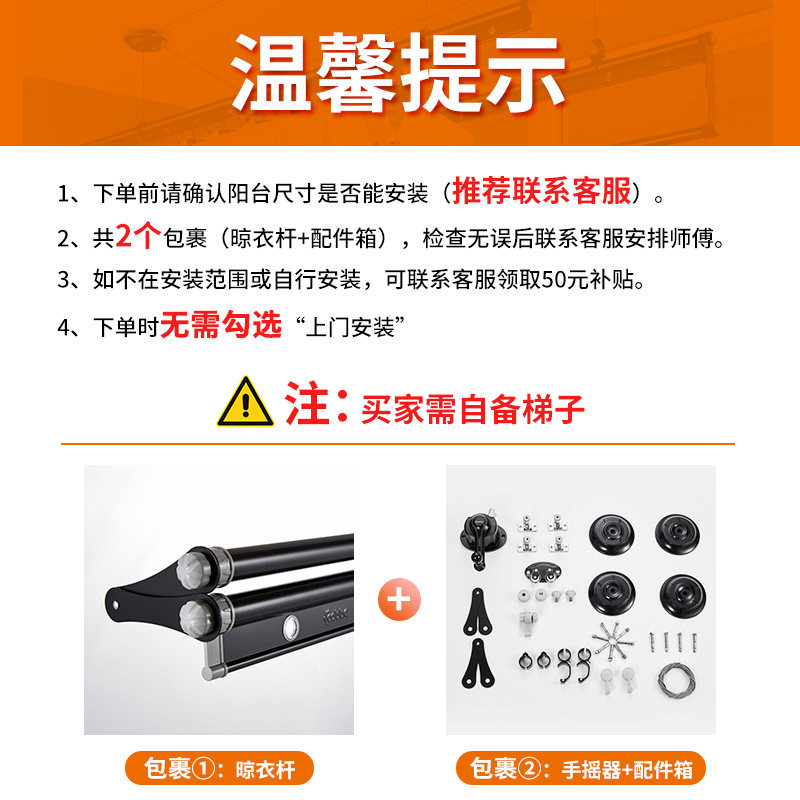 温馨提示

1、下单前请确认阳台尺寸是否能安装（推荐联系客服）。

2、共2个包裹（晾衣杆+配件箱），检查无误后联系客服安排师傅。

3、如不在安装范围或自行安装，可联系客服领取50元补贴。

4、下单时无需勾选“上门安装”

注：买家需自备梯子

+

包裹①：晾衣杆

包裹②：手摇器+配件箱