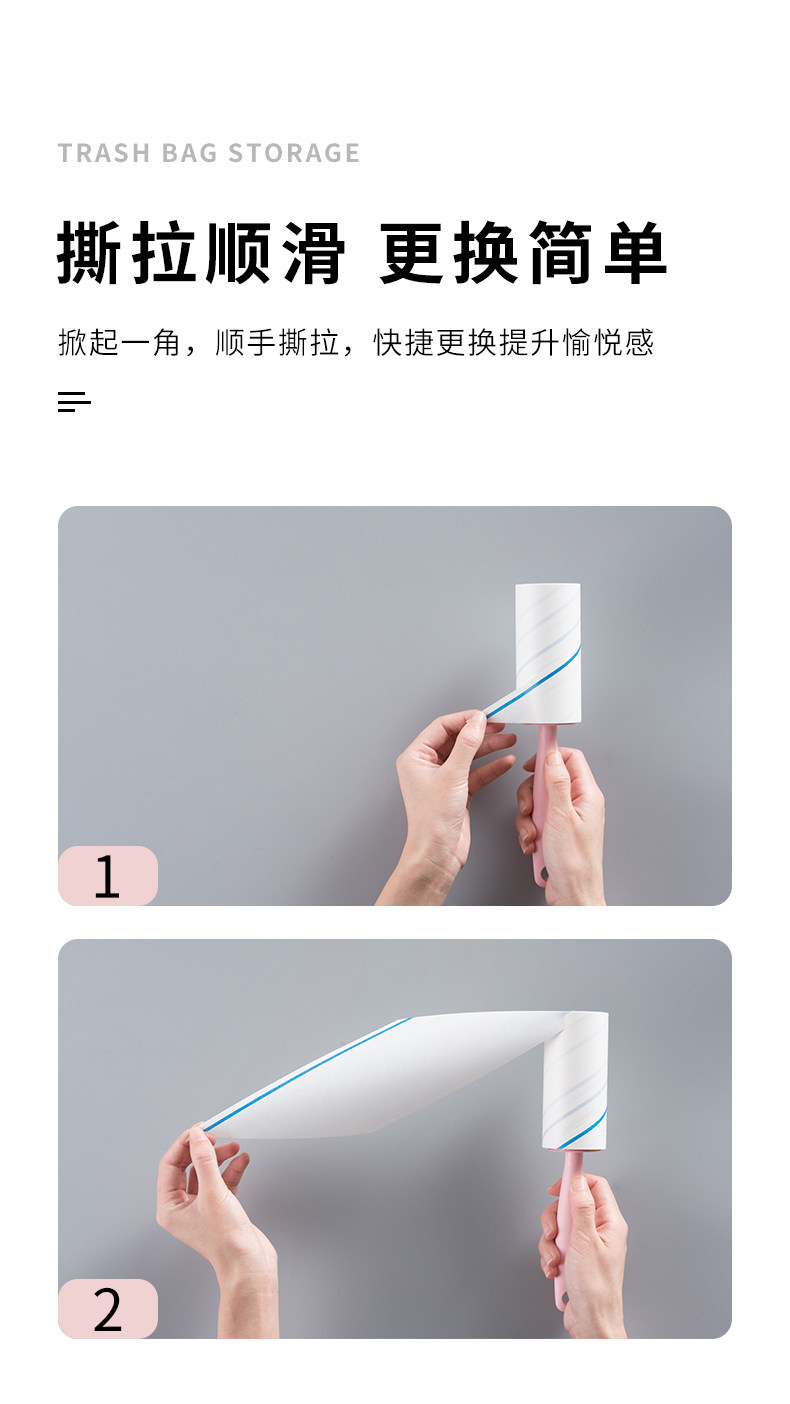 TRASH BAG STORAGE

撕拉顺滑 更换简单

掀起一角，顺手撕拉，快捷更换提升愉悦感

1

2