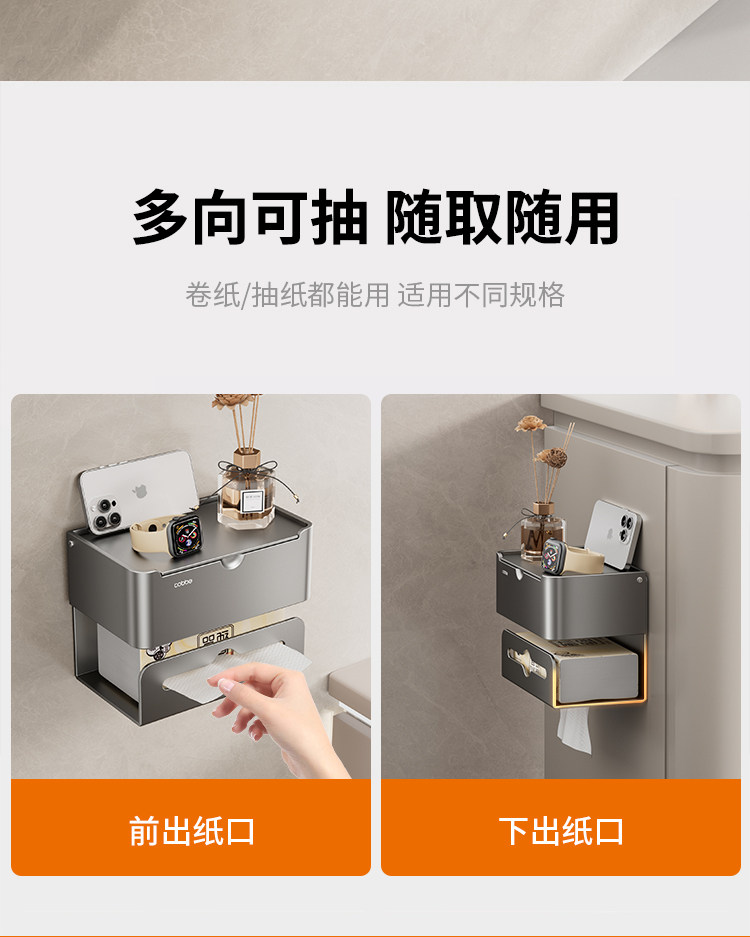 多向可抽 随取随用

卷纸/抽纸都能用 适用不同规格

cobbe

前出纸口

下出纸口