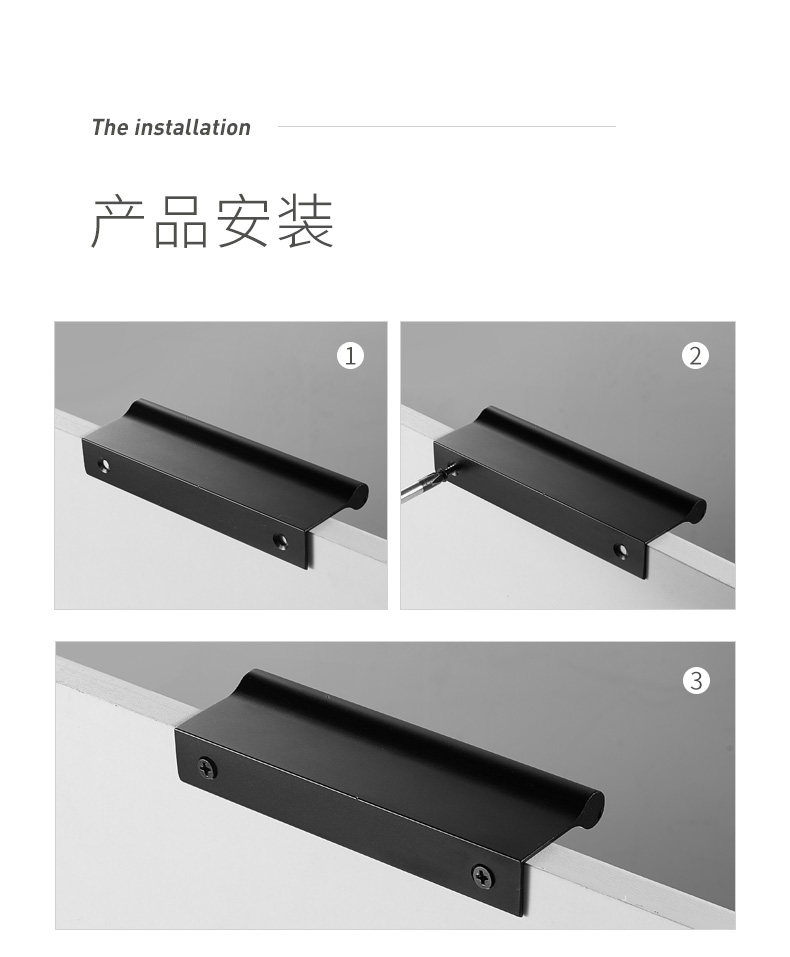 The installation

产品安装

1

2

3