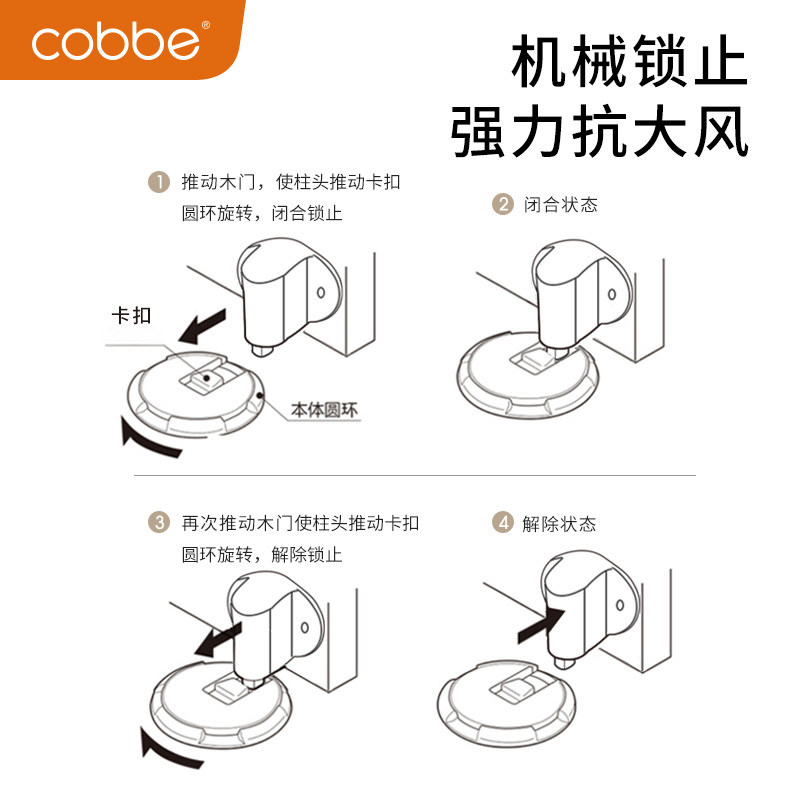 cobbe®

机械锁止
强力抗大风

1 推动木门，使柱头推动卡扣圆环旋转，闭合锁止

卡扣

本体圆环

2 闭合状态

3 再次推动木门使柱头推动卡扣圆环旋转，解除锁止

4 解除状态