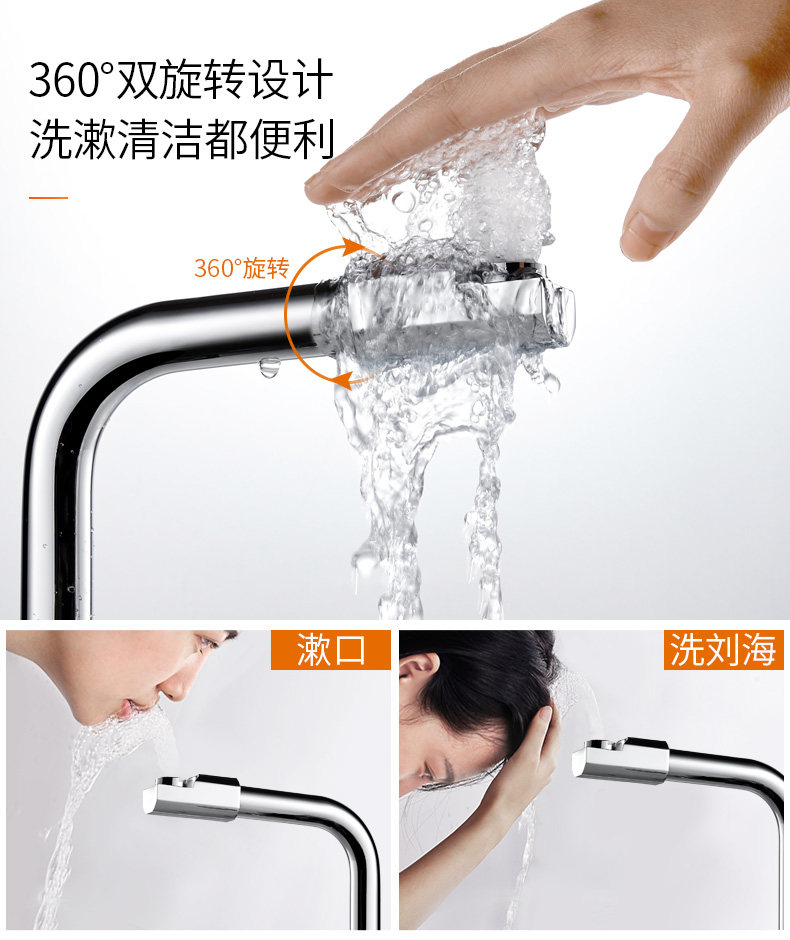 360°双旋转设计
洗漱清洁都便利

360°旋转

漱口

洗刘海