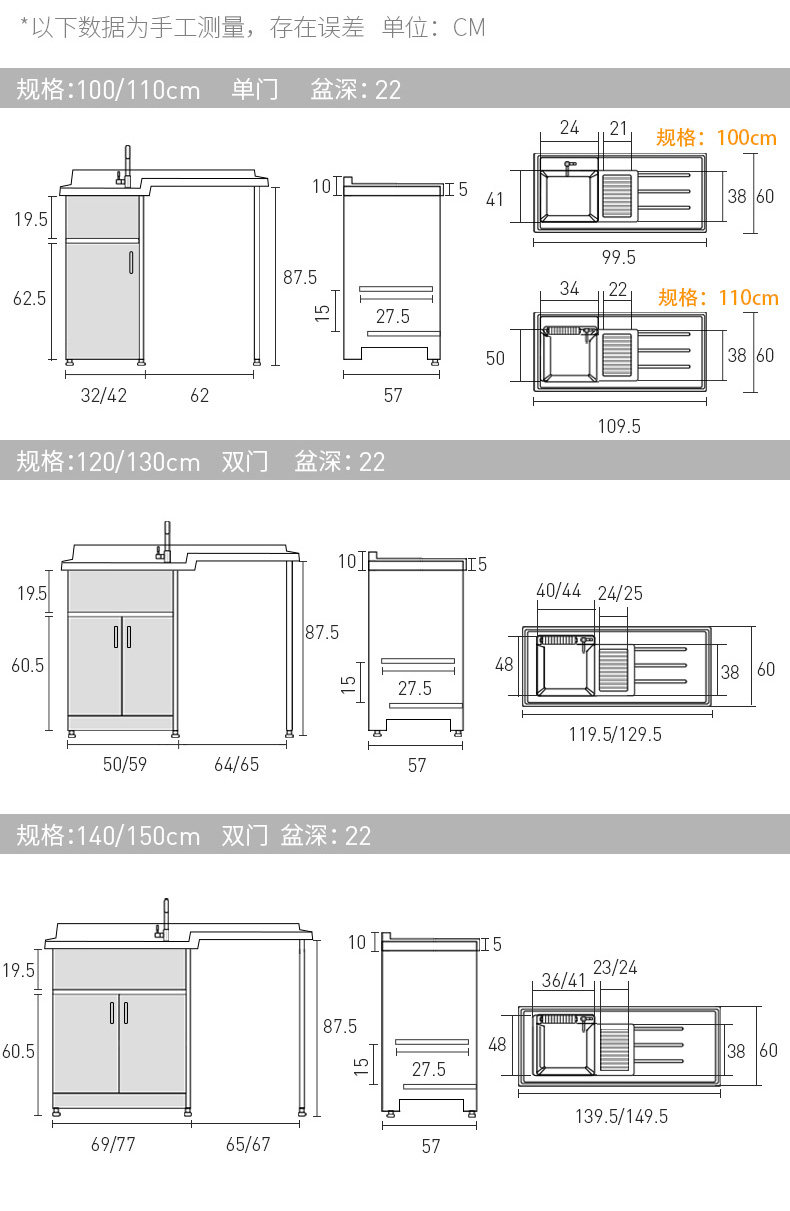 *以下数据为手工测量，存在误差 单位：CM

规格:100/110cm 单门 盆深: 22

19.5
62.5
32/42
62
87.5

10
5
15
27.5
57

24
21
规格：100cm
41
38
60
99.5

34
22
规格：110cm
50
38
60
109.5

规格:120/130cm 双门 盆深: 22

19.5
60.5
50/59
64/65
87.5

10
5
15
27.5
57

40/44
24/25
48
38
60
119.5/129.5

规格:140/150cm 双门 盆深: 22

19.5
60.5
69/77
65/67
87.5

10
5
15
27.5
57

36/41
23/24
48
38
60
139.5/149.5