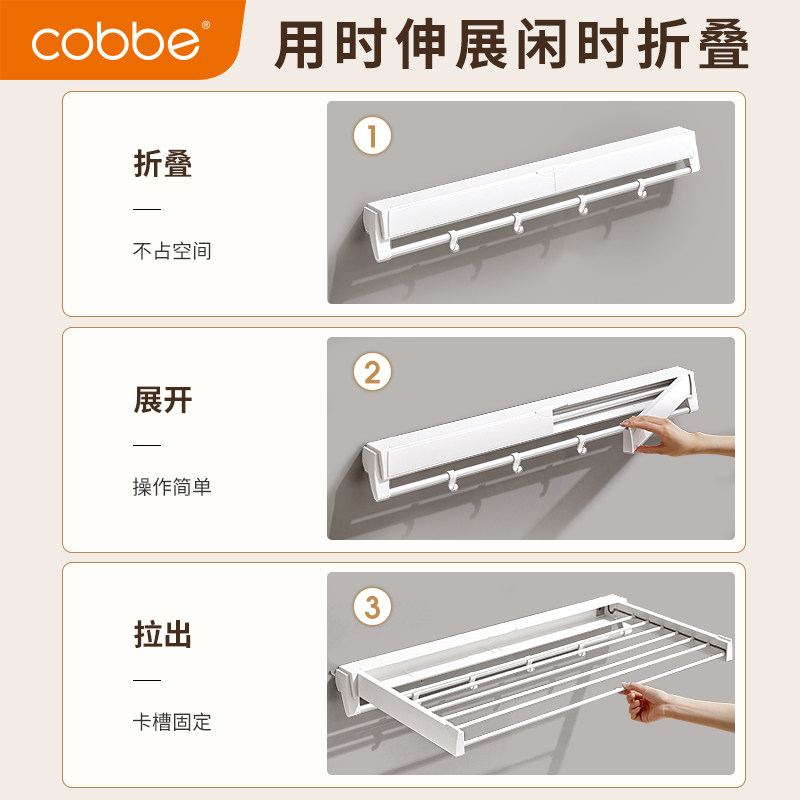 cobbe®

用时伸展闲时折叠

折叠

—

不占空间

1

展开

—

操作简单

2

拉出

—

卡槽固定

3