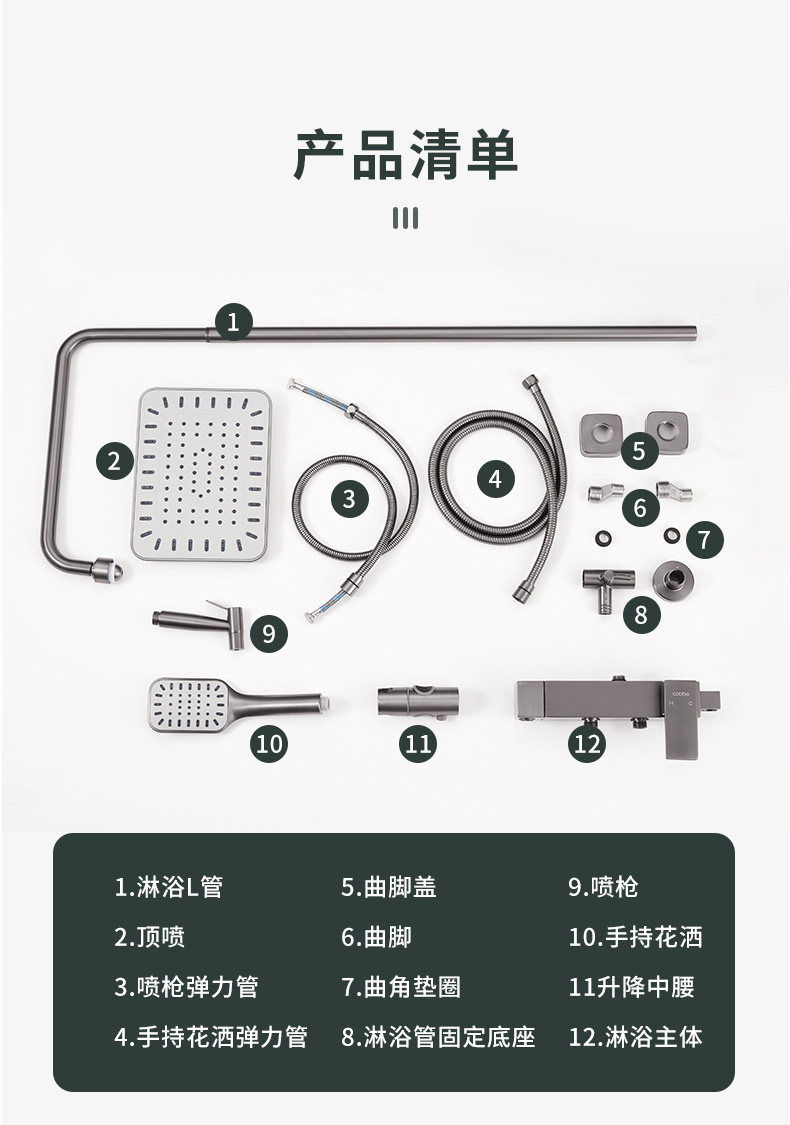 产品清单

1

2

3

4

5

6

7

8

9

10

11

12

cobbe

1.淋浴L管
2.顶喷
3.喷枪弹力管
4.手持花洒弹力管

5.曲脚盖
6.曲脚
7.曲角垫圈
8.淋浴管固定底座

9.喷枪
10.手持花洒
11升降中腰
12.淋浴主体