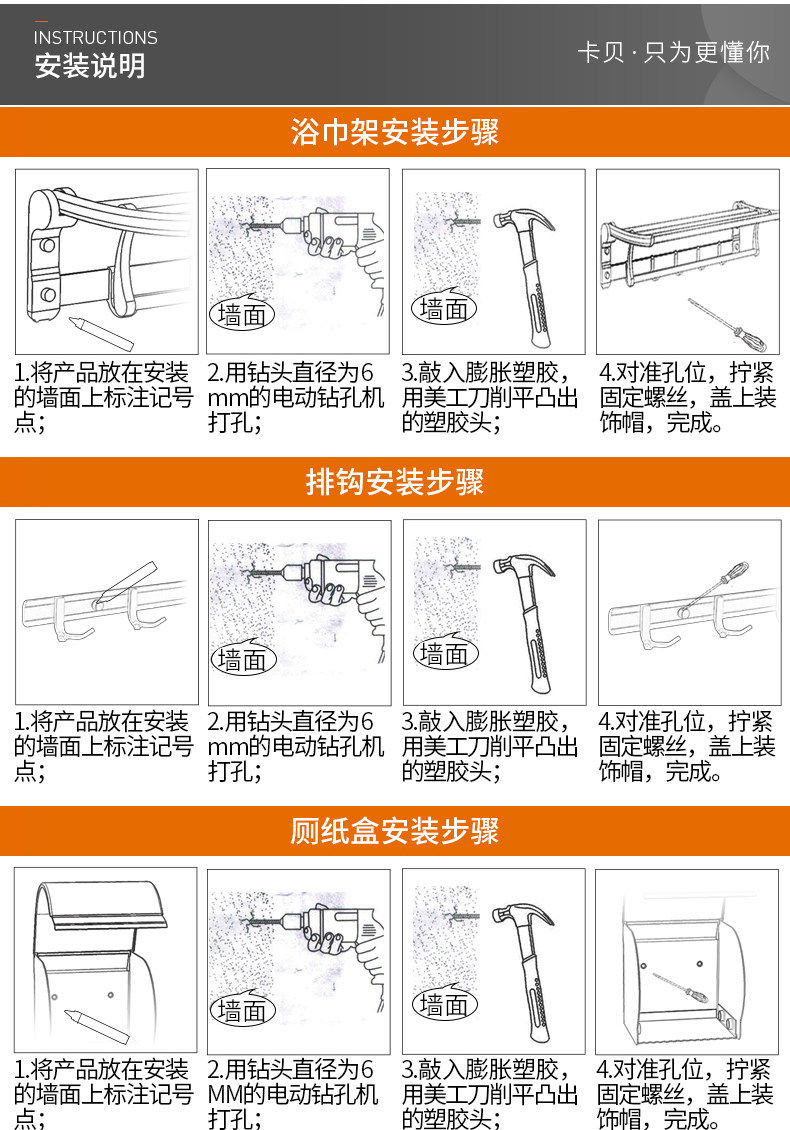 INSTRUCTIONS
安装说明

卡贝 · 只为更懂你

浴巾架安装步骤

墙面

墙面

1.将产品放在安装的墙面上标注记号点；

2.用钻头直径为6mm的电动钻孔机打孔；

3.敲入膨胀塑胶，用美工刀削平凸出的塑胶头；

4.对准孔位，拧紧固定螺丝，盖上装饰帽，完成。

排钩安装步骤

墙面

墙面

1.将产品放在安装的墙面上标注记号点；

2.用钻头直径为6mm的电动钻孔机打孔；

3.敲入膨胀塑胶，用美工刀削平凸出的塑胶头；

4.对准孔位，拧紧固定螺丝，盖上装饰帽，完成。

厕纸盒安装步骤

墙面

墙面

1.将产品放在安装的墙面上标注记号点；

2.用钻头直径为6MM的电动钻孔机打孔；

3.敲入膨胀塑胶，用美工刀削平凸出的塑胶头；

4.对准孔位，拧紧固定螺丝，盖上装饰帽，完成。