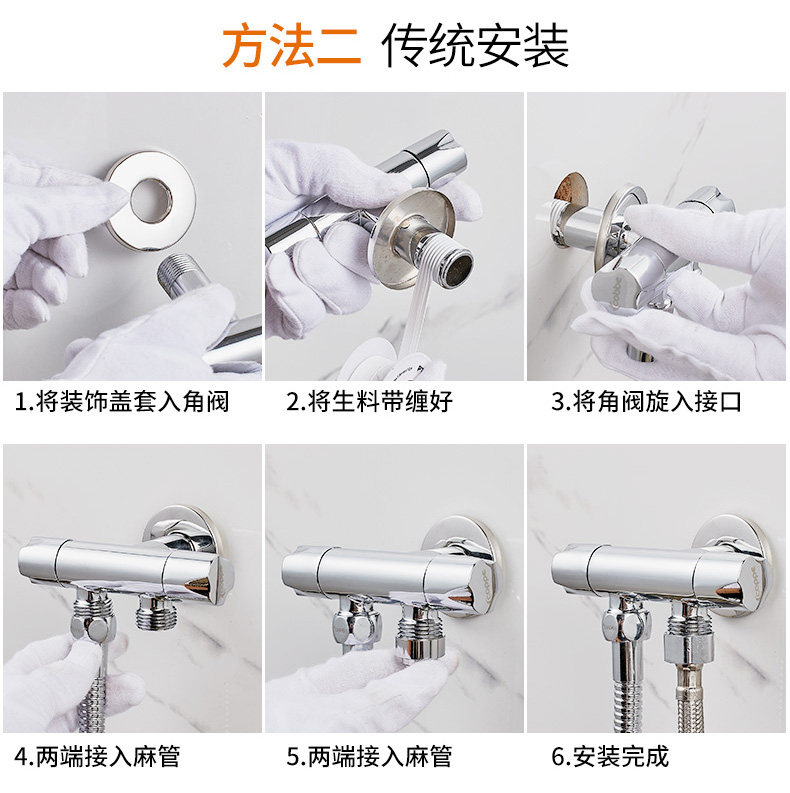 方法二 传统安装

1.将装饰盖套入角阀

2.将生料带缠好

3.将角阀旋入接口

4.两端接入麻管

5.两端接入麻管

6.安装完成