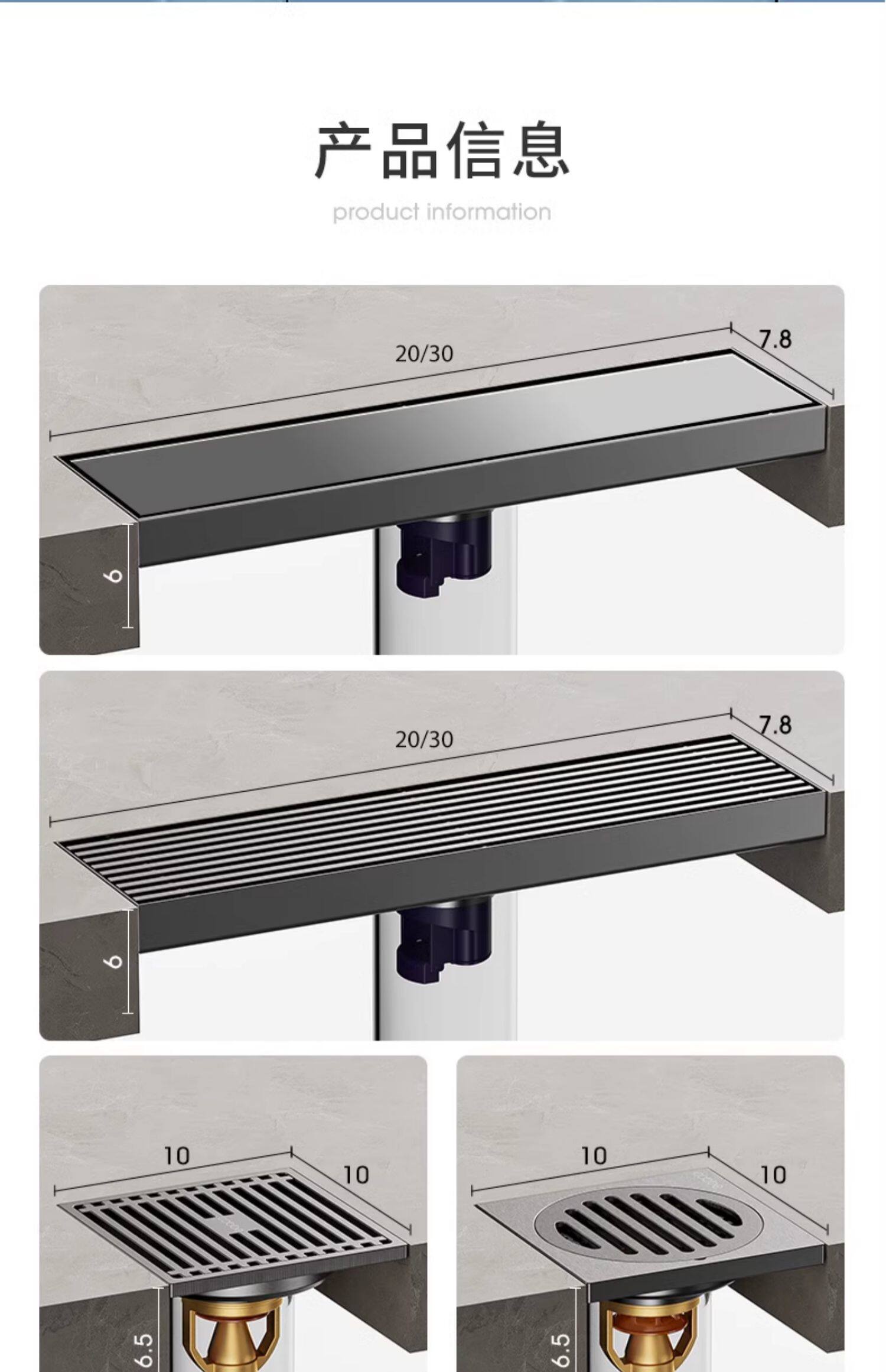 产品信息

product information

20/30

7.8

6

20/30

7.8

6

10

10

6.5

10

10

6.5