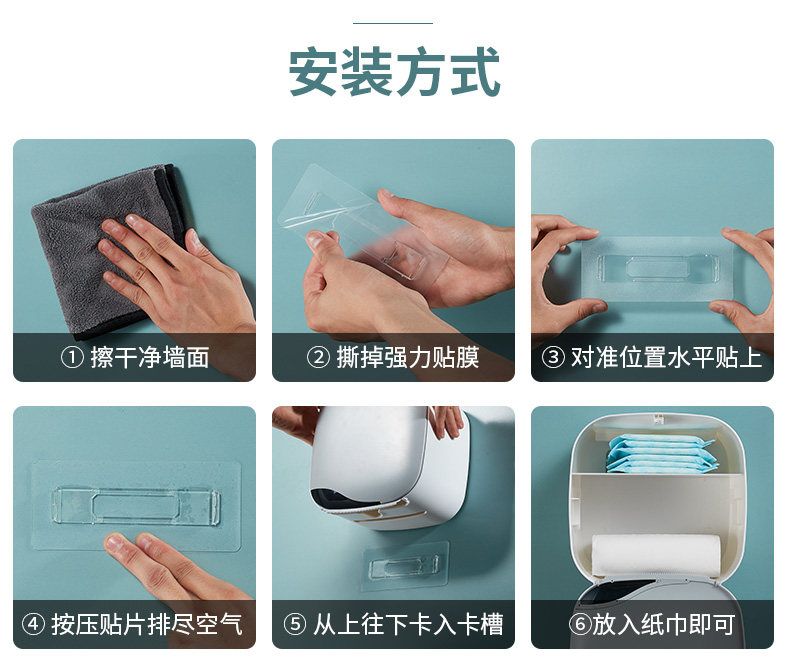 安装方式

① 擦干净墙面

② 撕掉强力贴膜

③ 对准位置水平贴上

④ 按压贴片排尽空气

⑤ 从上往下卡入卡槽

⑥放入纸巾即可