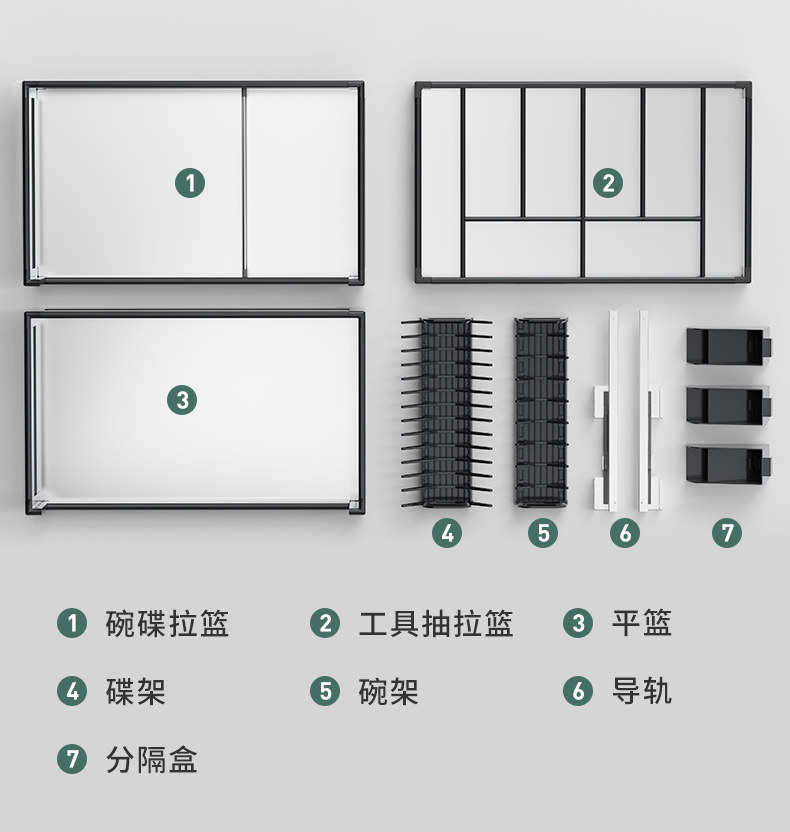 1

2

3

4

5

6

7

1 碗碟拉篮

2 工具抽拉篮

3 平篮

4 碟架

5 碗架

6 导轨

7 分隔盒