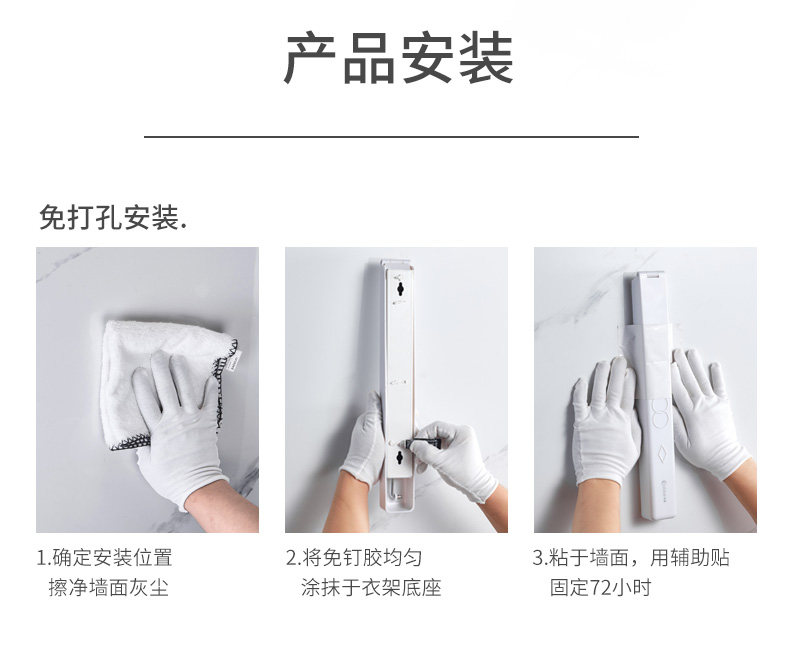 产品安装

免打孔安装.

1.确定安装位置
擦净墙面灰尘

2.将免钉胶均匀
涂抹于衣架底座

3.粘于墙面，用辅助贴
固定72小时