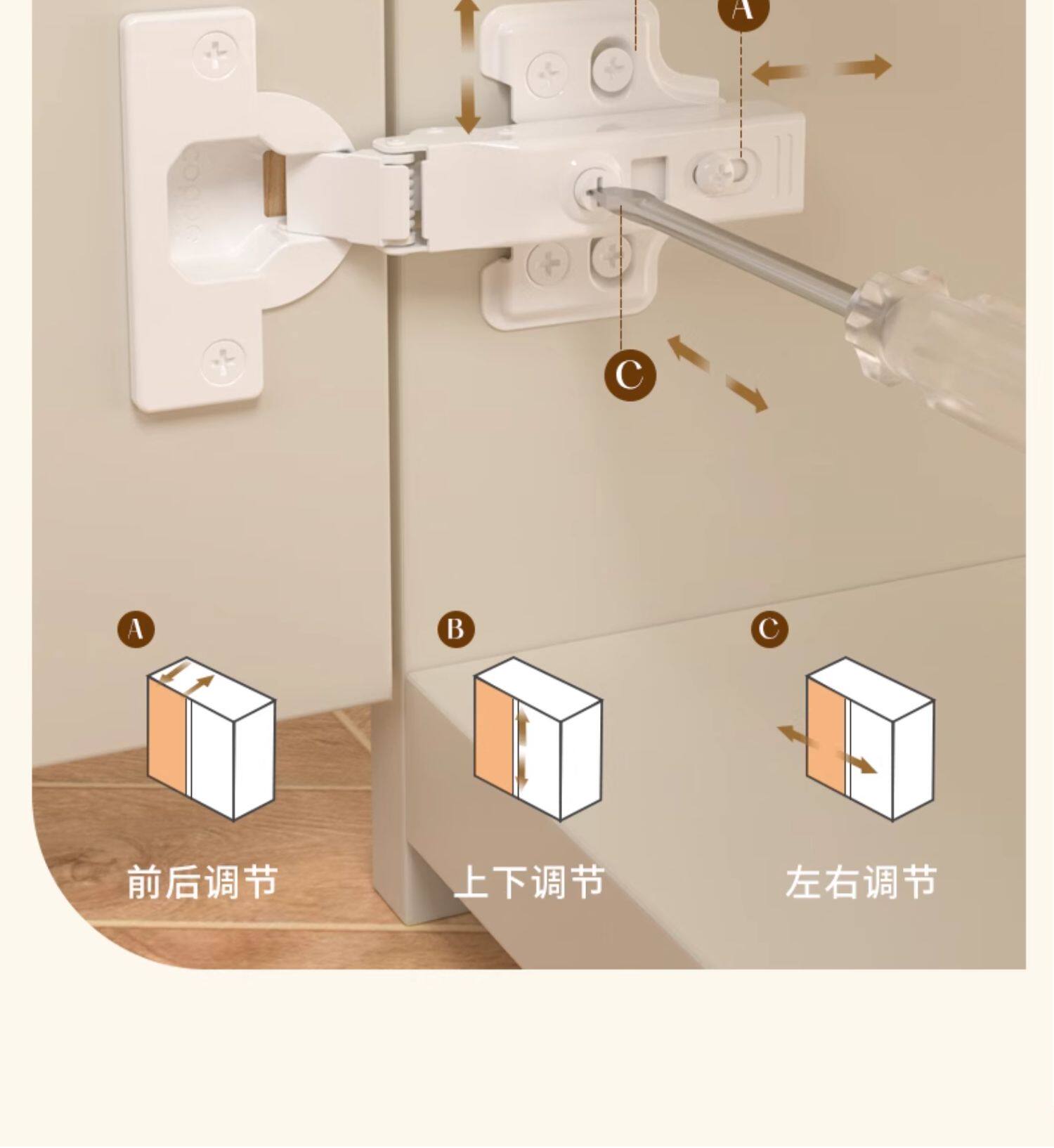 A

C

A

前后调节

B

上下调节

C

左右调节