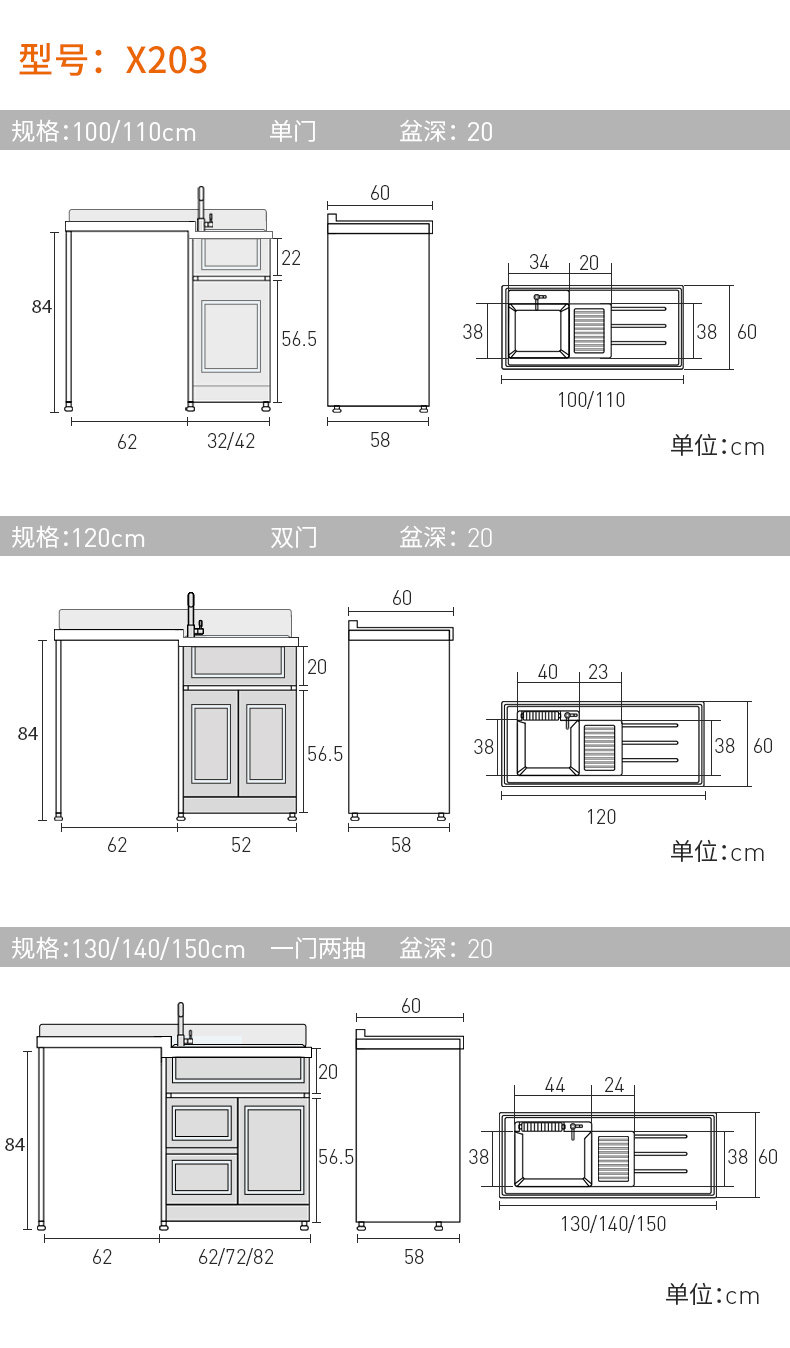 型号：X203

规格:100/110cm 单门 盆深：20

84
22
56.5
62
32/42
60
58
34 20
38
38 60
100/110
单位:cm

规格:120cm 双门 盆深：20

84
20
56.5
62
52
60
58
40 23
38
38 60
120
单位:cm

规格:130/140/150cm 一门两抽 盆深：20

84
20
56.5
62
62/72/82
60
58
44 24
38
38 60
130/140/150
单位:cm