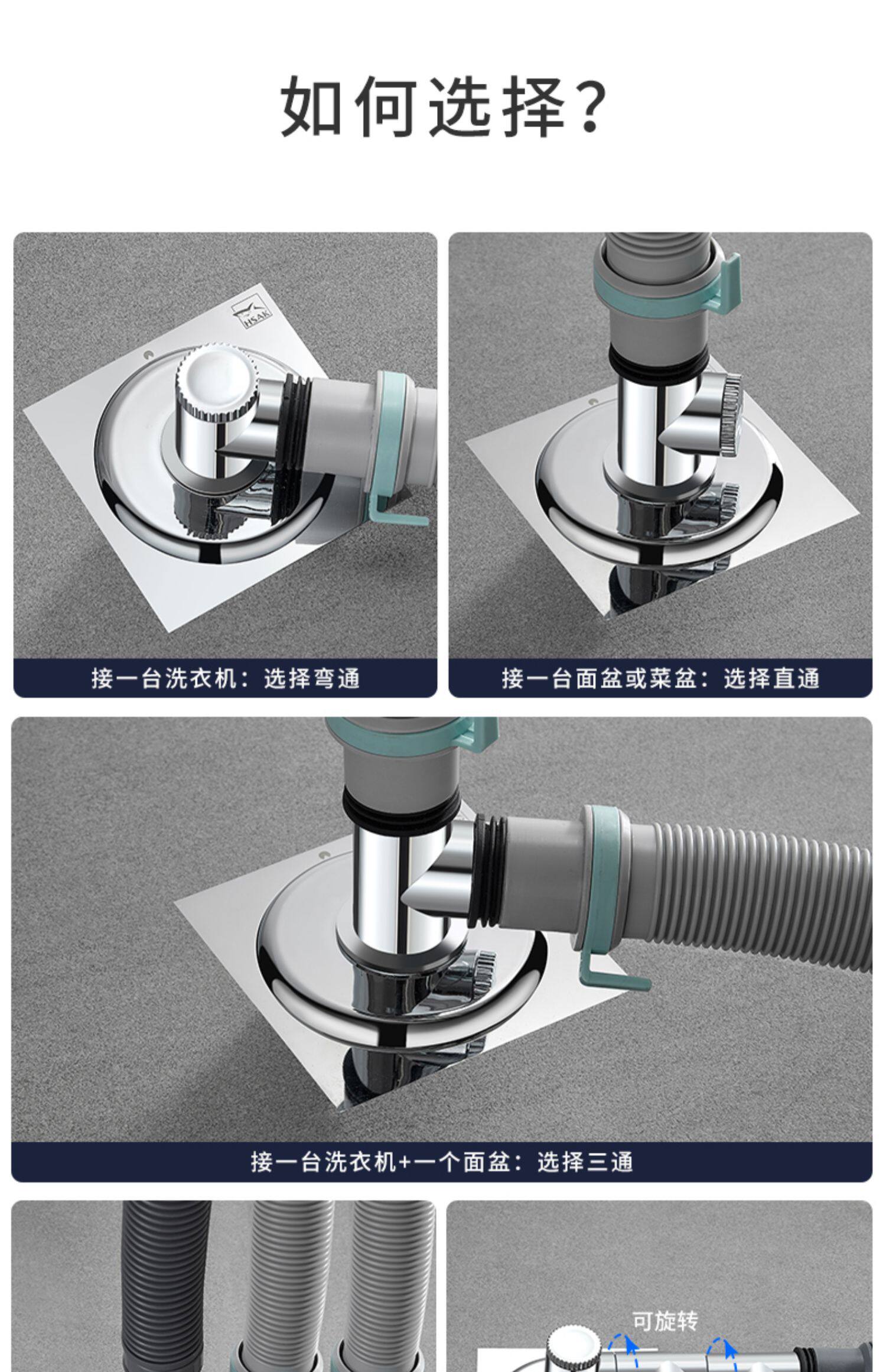 如何选择?

HSAK

接一台洗衣机：选择弯通

接一台面盆或菜盆：选择直通

接一台洗衣机+一个面盆：选择三通

可旋转