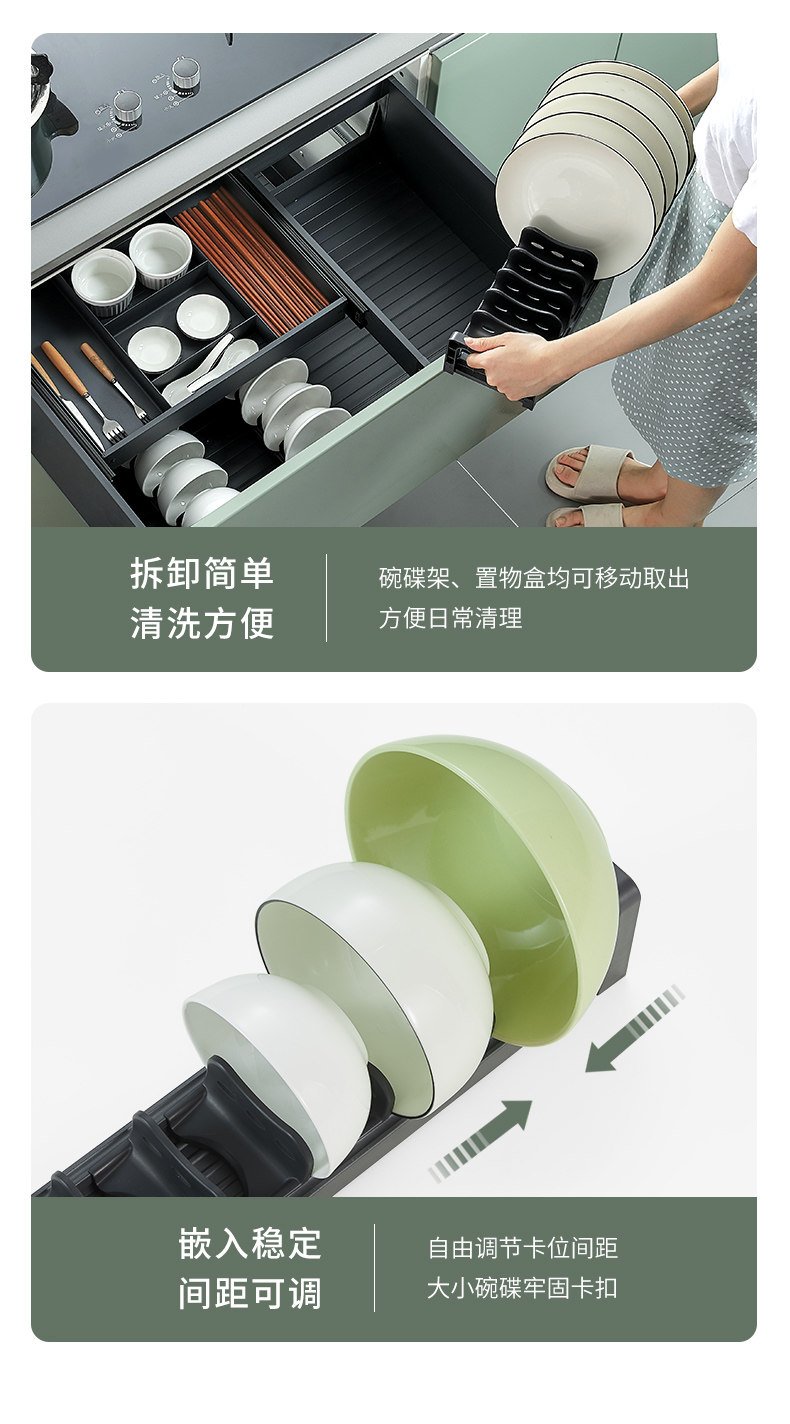 拆卸简单
清洗方便

碗碟架、置物盒均可移动取出
方便日常清理

嵌入稳定
间距可调

自由调节卡位间距
大小碗碟牢固卡扣