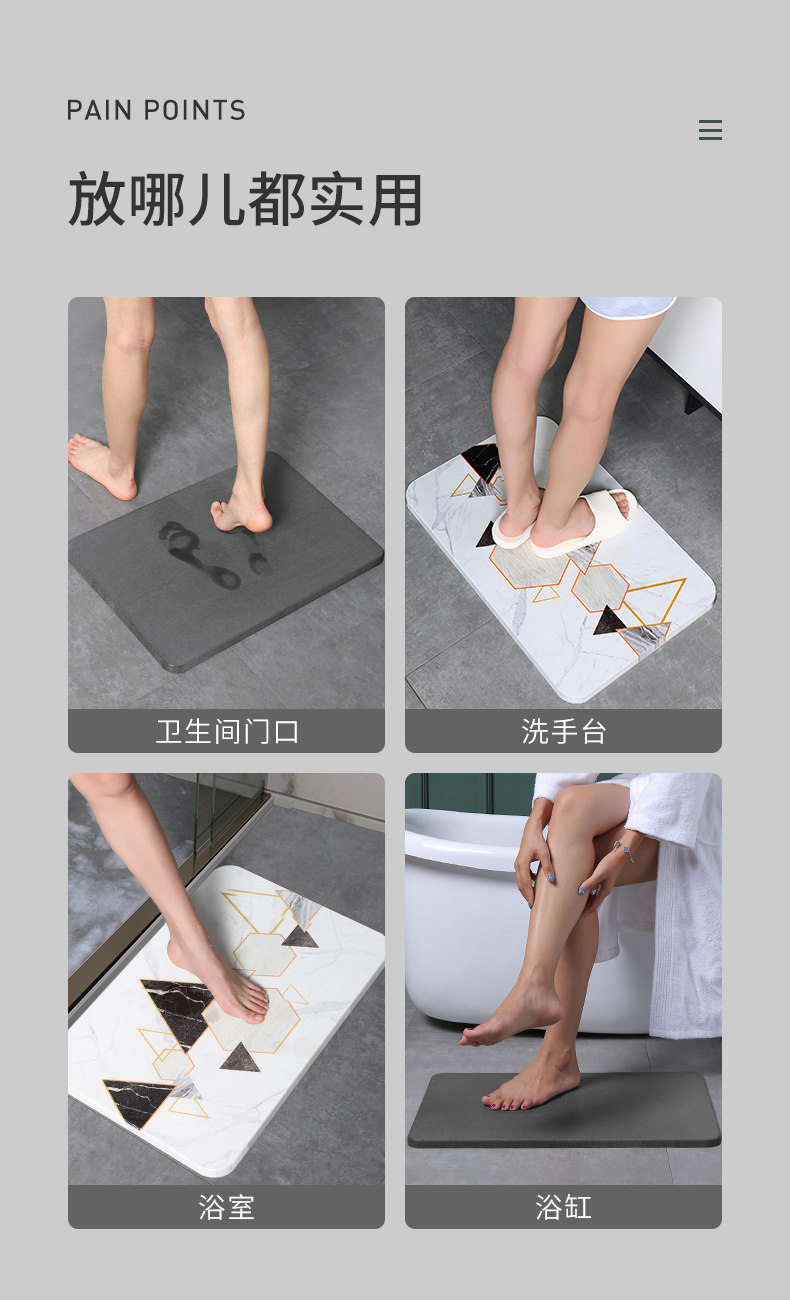 PAIN POINTS

放哪儿都实用

卫生间门口

洗手台

浴室

浴缸