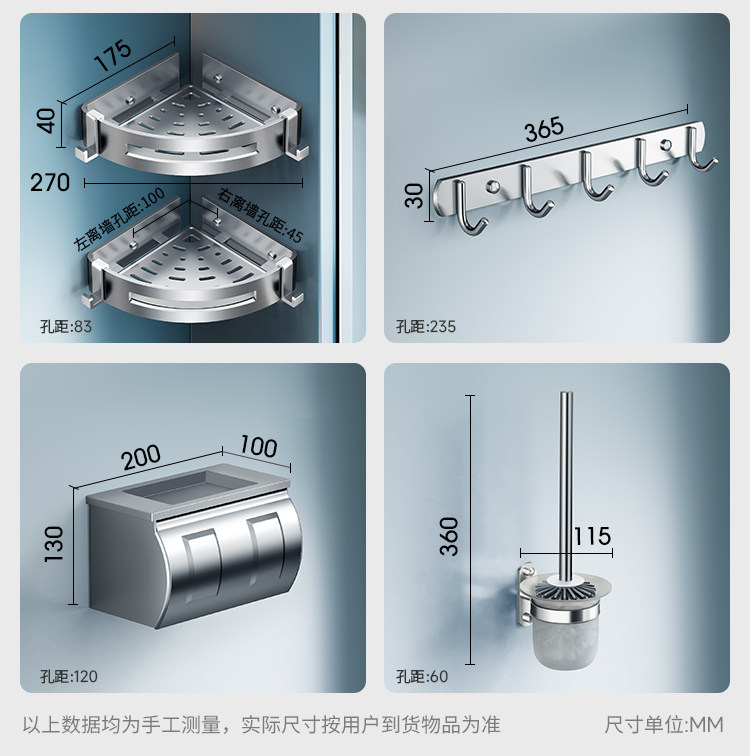 175
40
270
左离墙孔距:100
右离墙孔距:45
孔距:83

365
30
孔距:235

200
100
130
孔距:120

360
115
孔距:60

以上数据均为手工测量，实际尺寸按用户到货物品为准

尺寸单位:MM