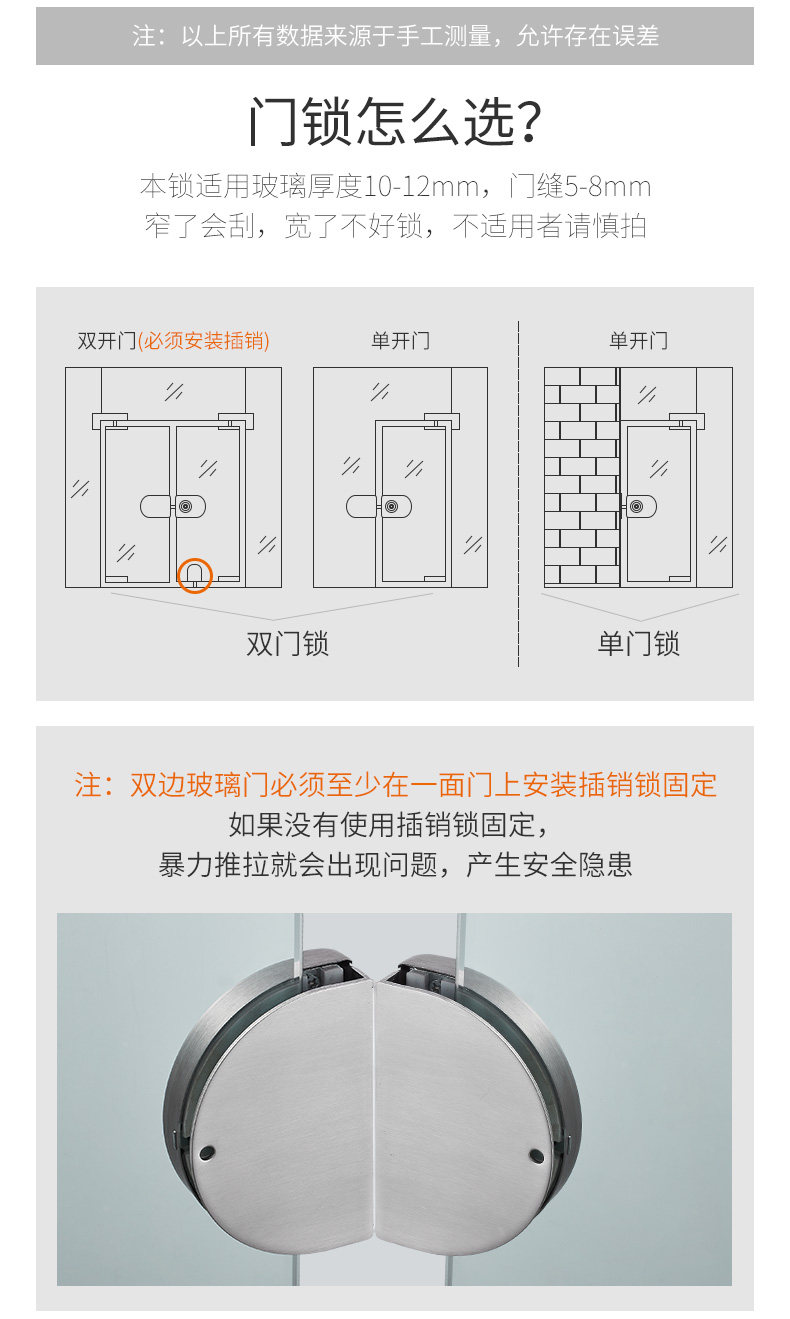 注：以上所有数据来源于手工测量，允许存在误差

门锁怎么选？

本锁适用玻璃厚度10-12mm，门缝5-8mm
窄了会刮，宽了不好锁，不适用者请慎拍

双开门(必须安装插销)

单开门

单开门

双门锁

单门锁

注：双边玻璃门必须至少在一面门上安装插销锁固定
如果没有使用插销锁固定，
暴力推拉就会出现问题，产生安全隐患