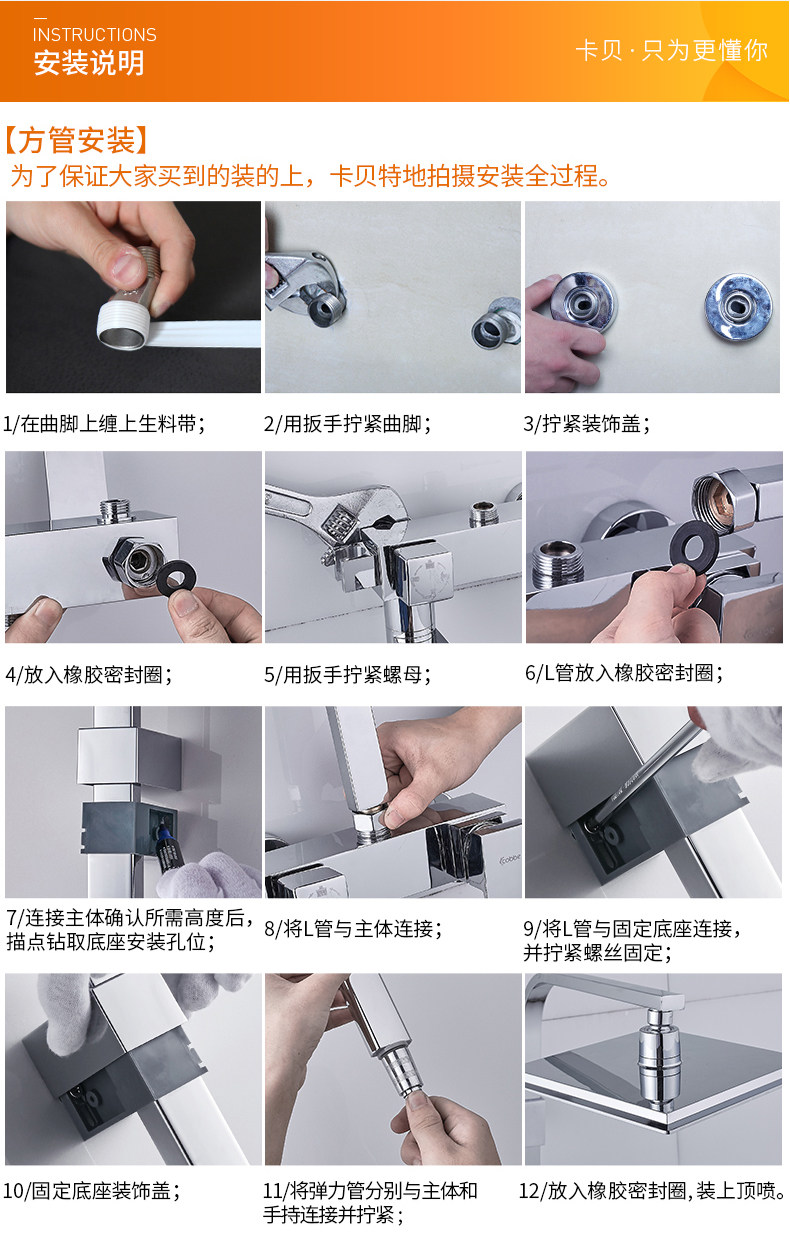 INSTRUCTIONS
安装说明

卡贝 · 只为更懂你

【方管安装】
为了保证大家买到的装的上，卡贝特地拍摄安装全过程。

1/在曲脚上缠上生料带；

2/用扳手拧紧曲脚；

3/拧紧装饰盖；

4/放入橡胶密封圈；

5/用扳手拧紧螺母；

6/L管放入橡胶密封圈；

7/连接主体确认所需高度后，描点钻取底座安装孔位；

8/将L管与主体连接；

9/将L管与固定底座连接，并拧紧螺丝固定；

10/固定底座装饰盖；

11/将弹力管分别与主体和手持连接并拧紧；

12/放入橡胶密封圈，装上顶喷。