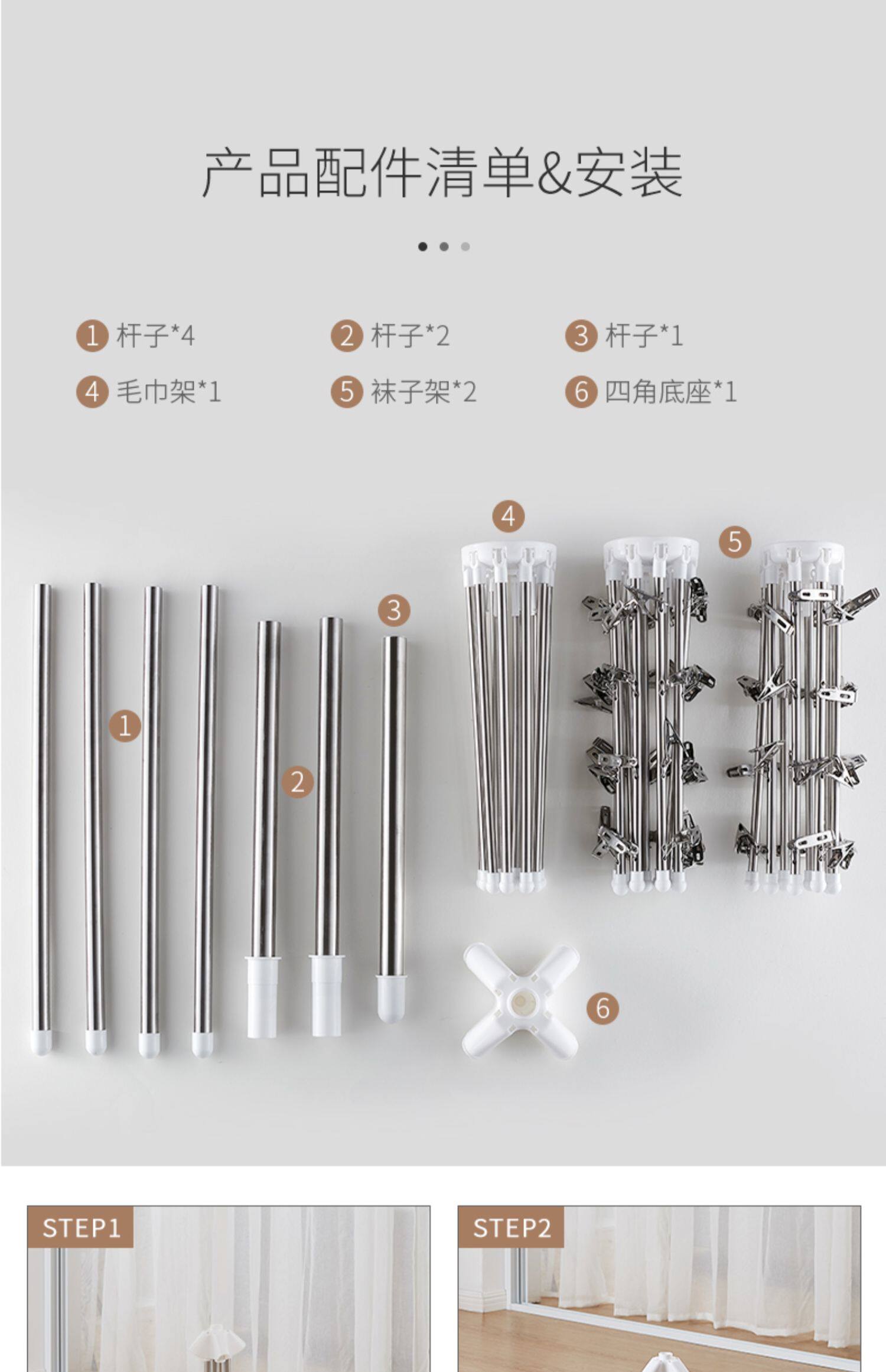 产品配件清单&安装

1 杆子*4
2 杆子*2
3 杆子*1
4 毛巾架*1
5 袜子架*2
6 四角底座*1

4
5
3
1
2
6

STEP1

STEP2