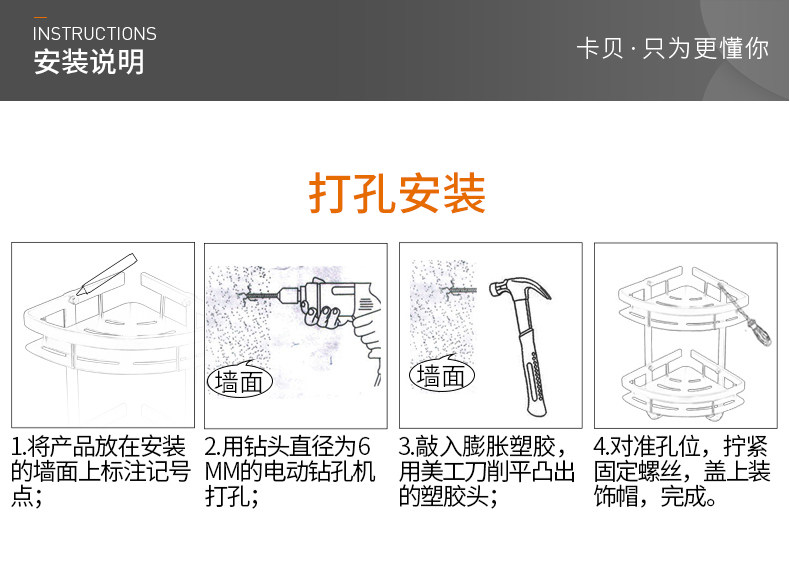 INSTRUCTIONS
安装说明

卡贝 · 只为更懂你

打孔安装

墙面

墙面

1.将产品放在安装的墙面上标注记号点；

2.用钻头直径为6MM的电动钻孔机打孔；

3.敲入膨胀塑胶，用美工刀削平凸出的塑胶头；

4.对准孔位，拧紧固定螺丝，盖上装饰帽，完成。