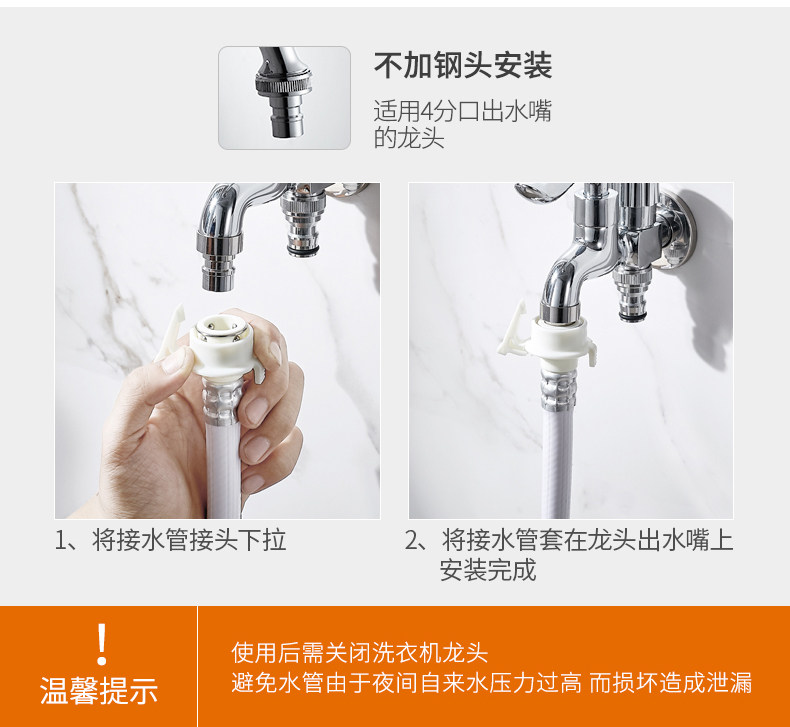 不加钢头安装

适用4分口出水嘴的龙头

1、将接水管接头下拉

2、将接水管套在龙头出水嘴上安装完成

!
温馨提示

使用后需关闭洗衣机龙头
避免水管由于夜间自来水压力过高 而损坏造成泄漏