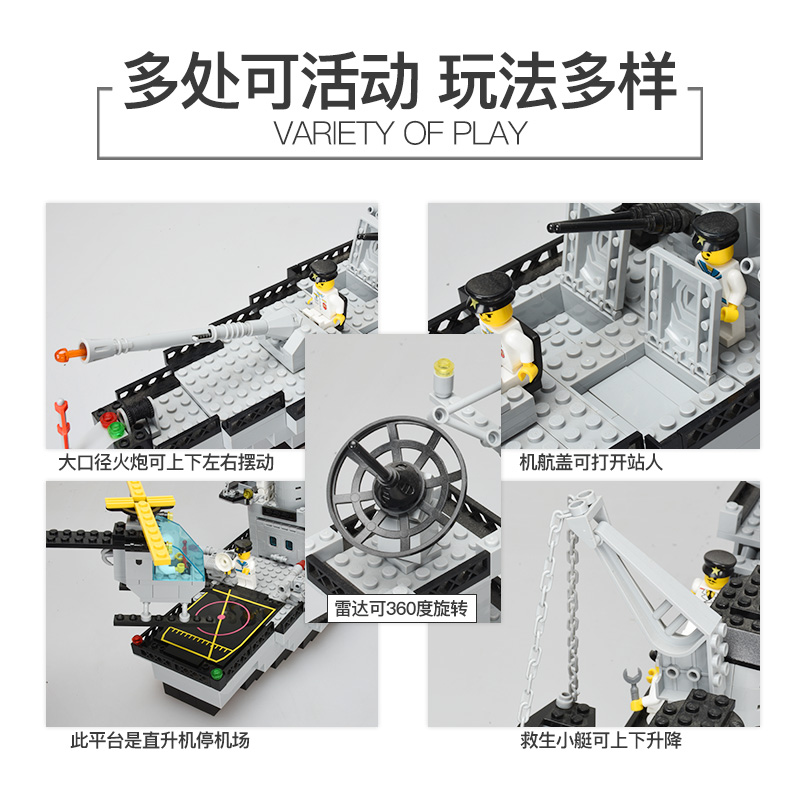 多处可活动 玩法多样
VARIETY OF PLAY

大口径火炮可上下左右摆动

机航盖可打开站人

雷达可360度旋转

此平台是直升机停机场

救生小艇可上下升降