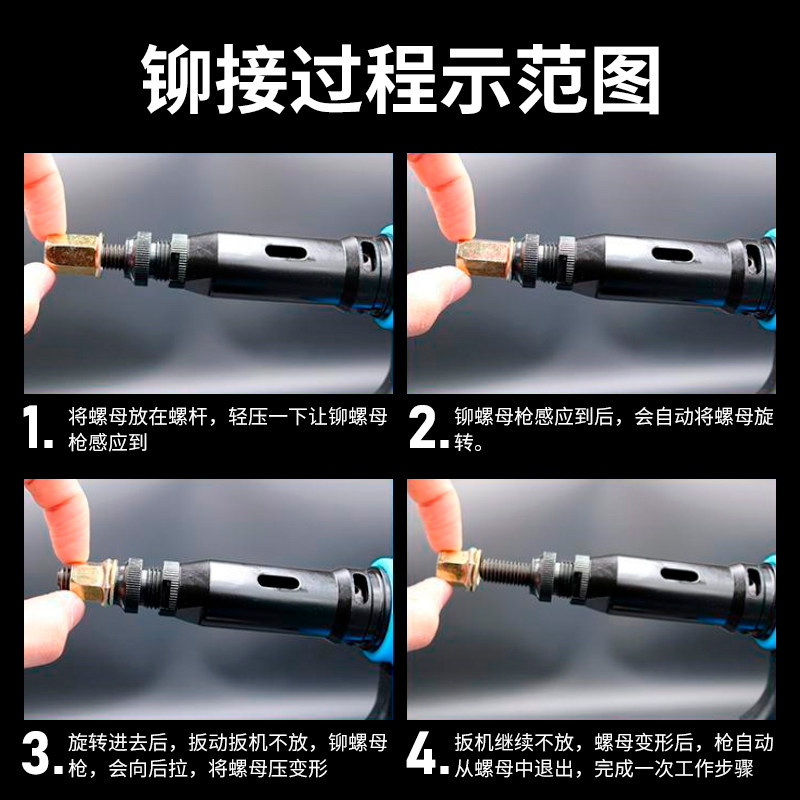 铆接过程示范图

1. 将螺母放在螺杆，轻压一下让铆螺母枪感应到

2. 铆螺母枪感应到后，会自动将螺母旋转。

3. 旋转进去后，扳动扳机不放，铆螺母枪，会向后拉，将螺母压变形

4. 扳机继续不放，螺母变形后，枪自动从螺母中退出，完成一次工作步骤