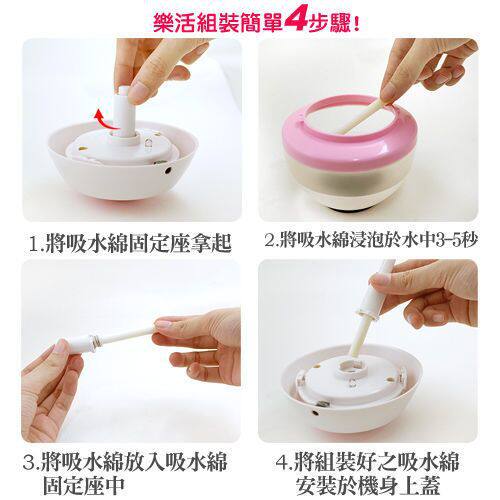 樂活組裝簡單4步驟!

1.將吸水綿固定座拿起

2.將吸水綿浸泡於水中3-5秒

3.將吸水綿放入吸水綿固定座中

4.將組裝好之吸水綿安裝於機身上蓋