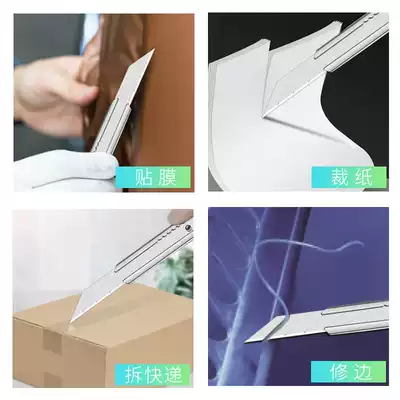 贴膜

裁纸

拆快递

修边