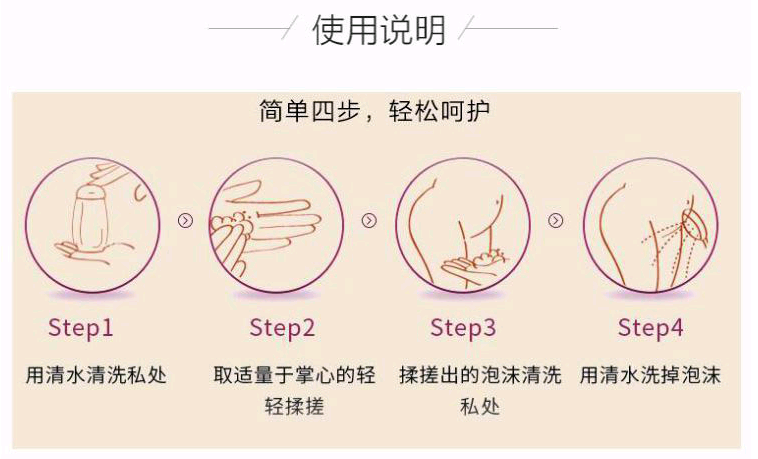 使用说明

简单四步，轻松呵护

Step1
用清水清洗私处

Step2
取适量于掌心的轻轻揉搓

Step3
揉搓出的泡沫清洗私处

Step4
用清水洗掉泡沫