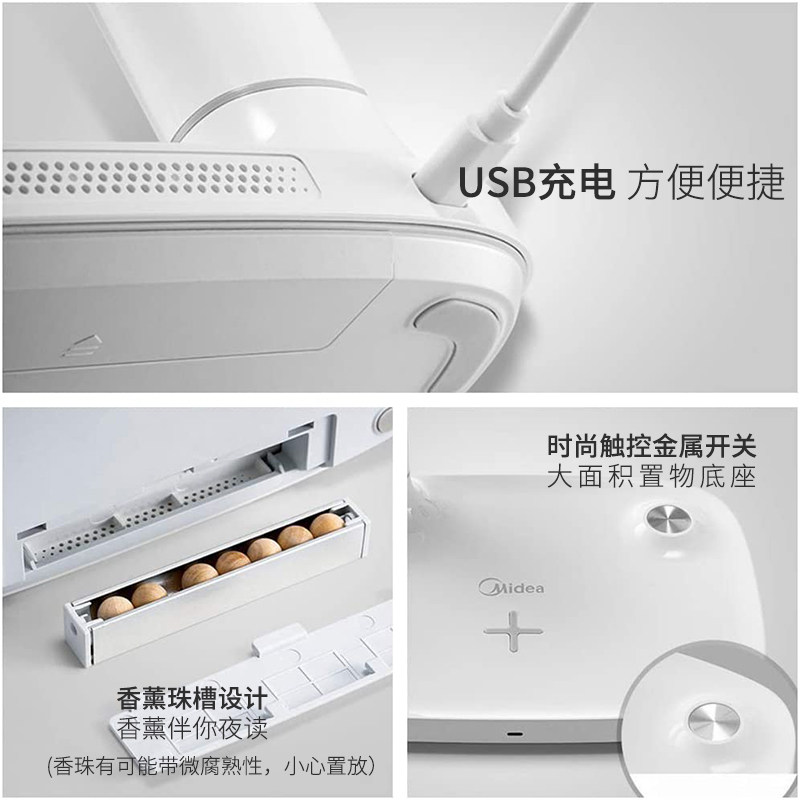 USB充电 方便便捷

香薰珠槽设计
香薰伴你夜读
(香珠有可能带微腐熟性，小心置放)

时尚触控金属开关
大面积置物底座

Midea