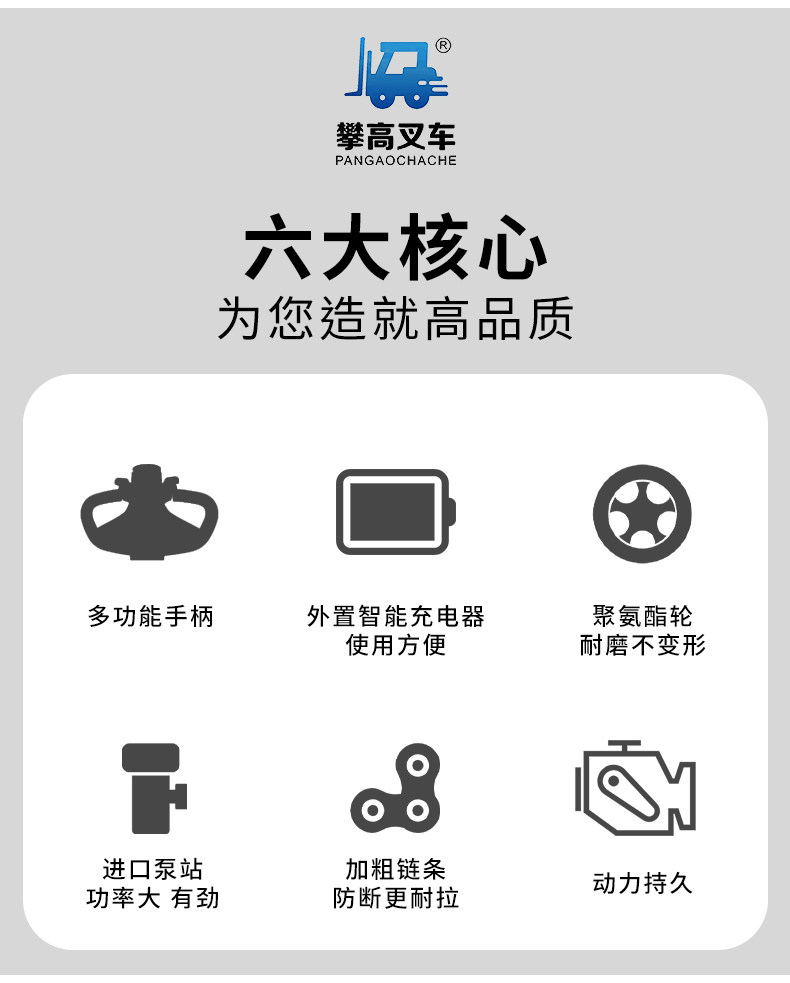 ®
攀高叉车
PANGAOCHACHE

六大核心
为您造就高品质

多功能手柄

外置智能充电器
使用方便

聚氨酯轮
耐磨不变形

进口泵站
功率大 有劲

加粗链条
防断更耐拉

动力持久