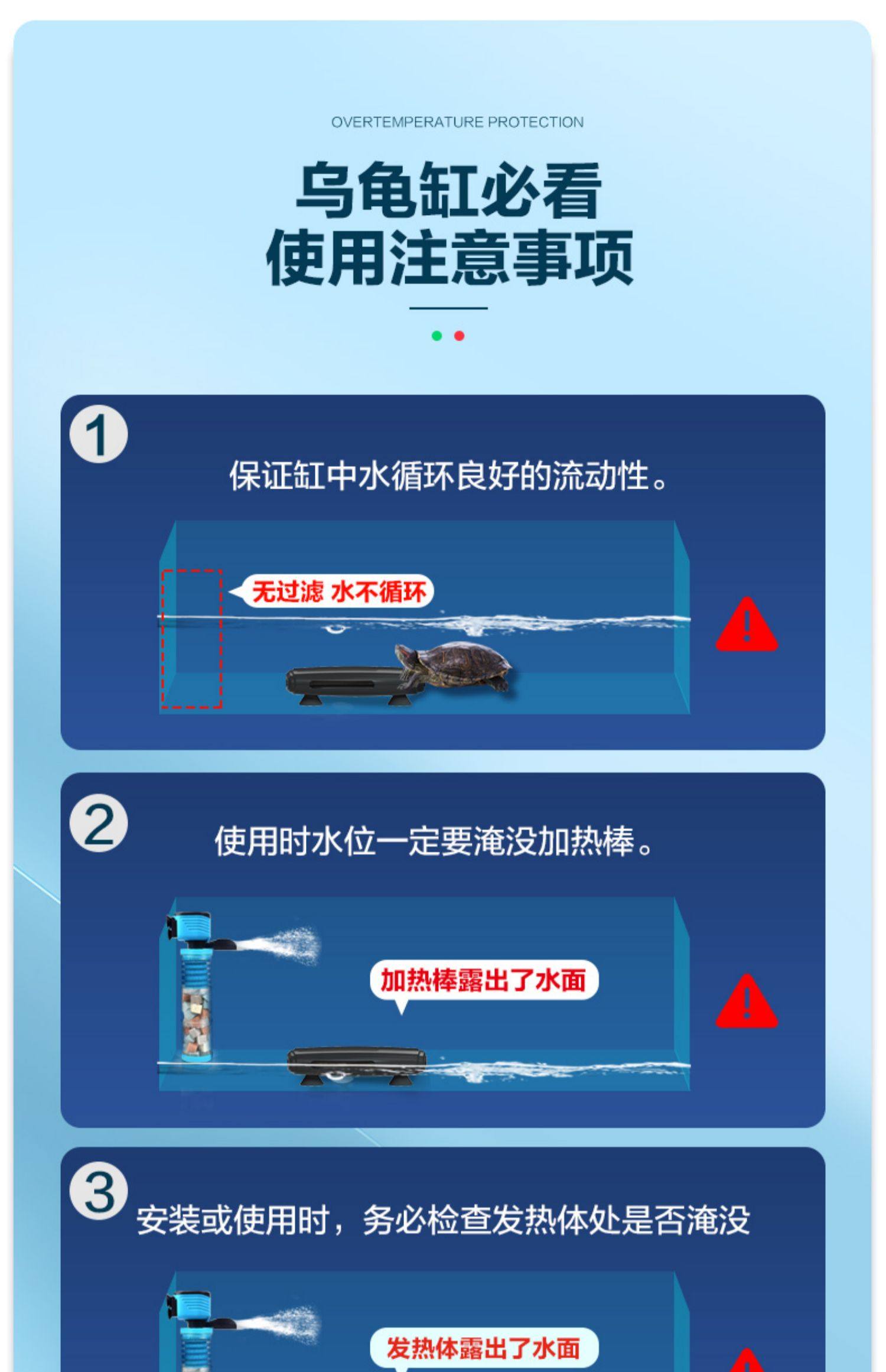 OVERTEMPERATURE PROTECTION

乌龟缸必看
使用注意事项

1

保证缸中水循环良好的流动性。

无过滤 水不循环

2

使用时水位一定要淹没加热棒。

加热棒露出了水面

3

安装或使用时，务必检查发热体处是否淹没

发热体露出了水面