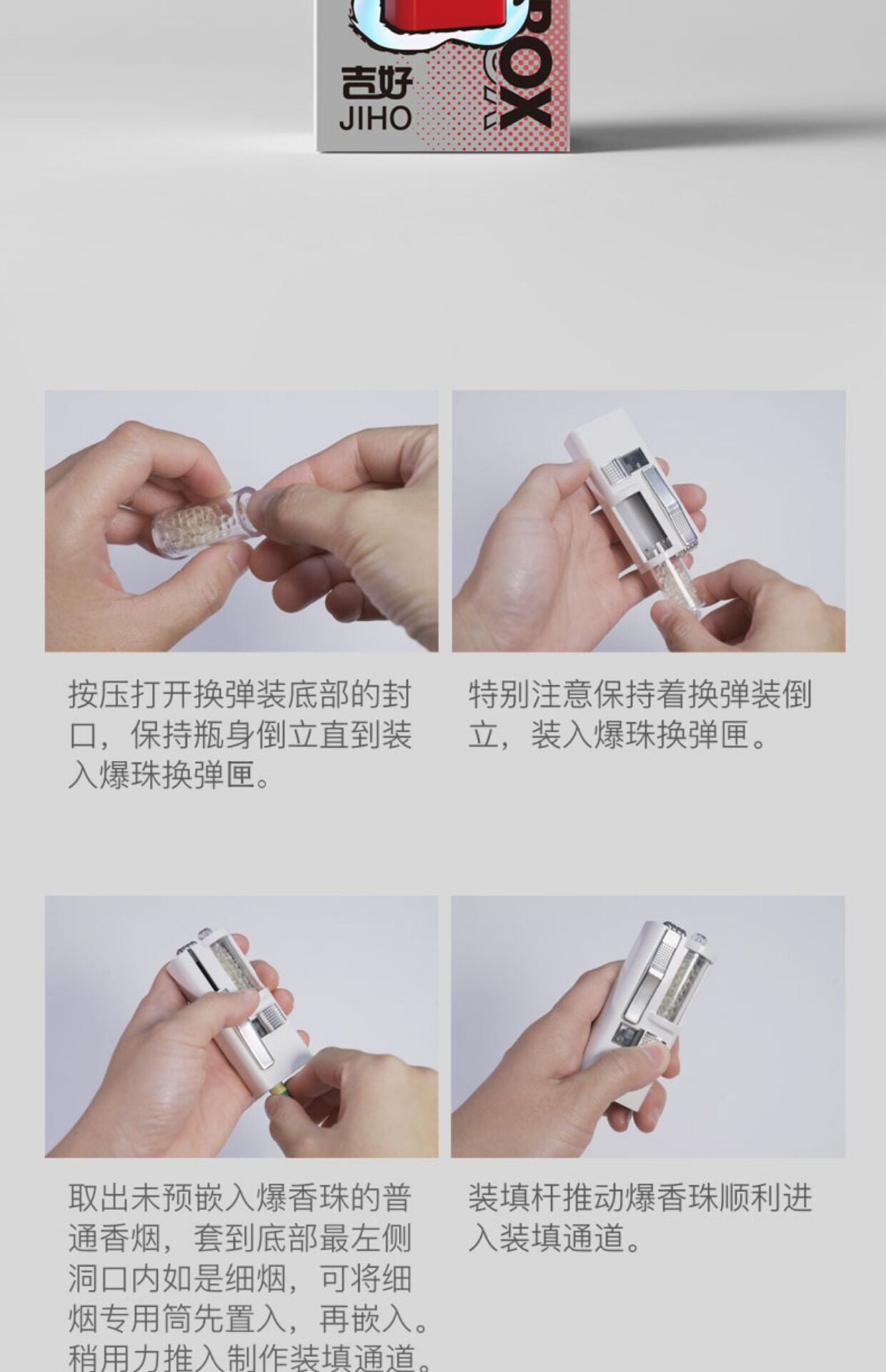 吉好
JIHO
BOX

按压打开换弹装底部的封口，保持瓶身倒立直到装入爆珠换弹匣。

特别注意保持着换弹装倒立，装入爆珠换弹匣。

取出未预嵌入爆香珠的普通香烟，套到底部最左侧洞口内如是细烟，可将细烟专用筒先置入，再嵌入。稍用力推入制作装填通道。

装填杆推动爆香珠顺利进入装填通道。