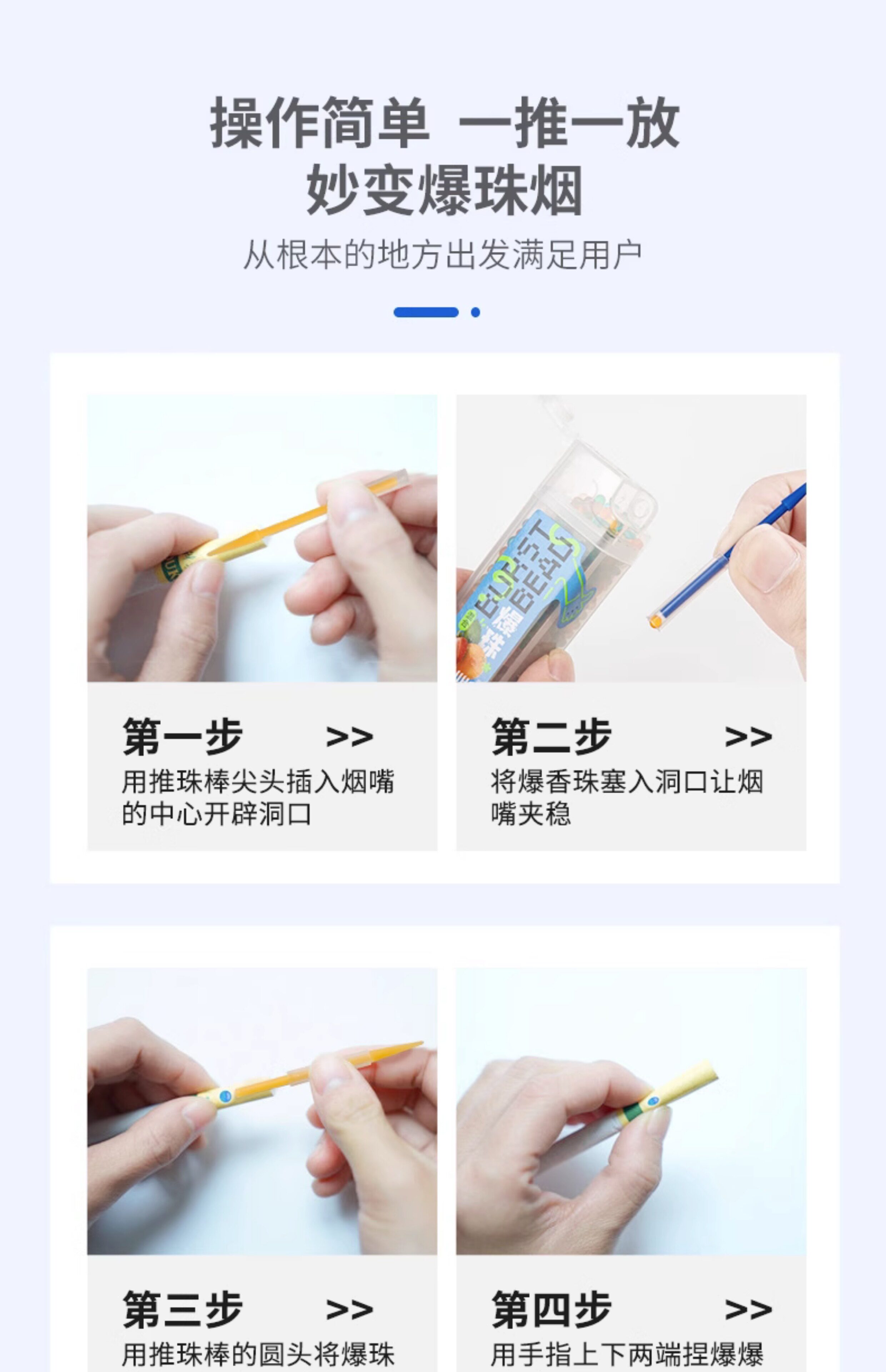 操作简单 一推一放
妙变爆珠烟

从根本的地方出发满足用户

BURST BEAD
爆珠

第一步 >>
用推珠棒尖头插入烟嘴的中心开辟洞口

第二步 >>
将爆香珠塞入洞口让烟嘴夹稳

第三步 >>
用推珠棒的圆头将爆珠

第四步 >>
用手指上下两端捏爆爆