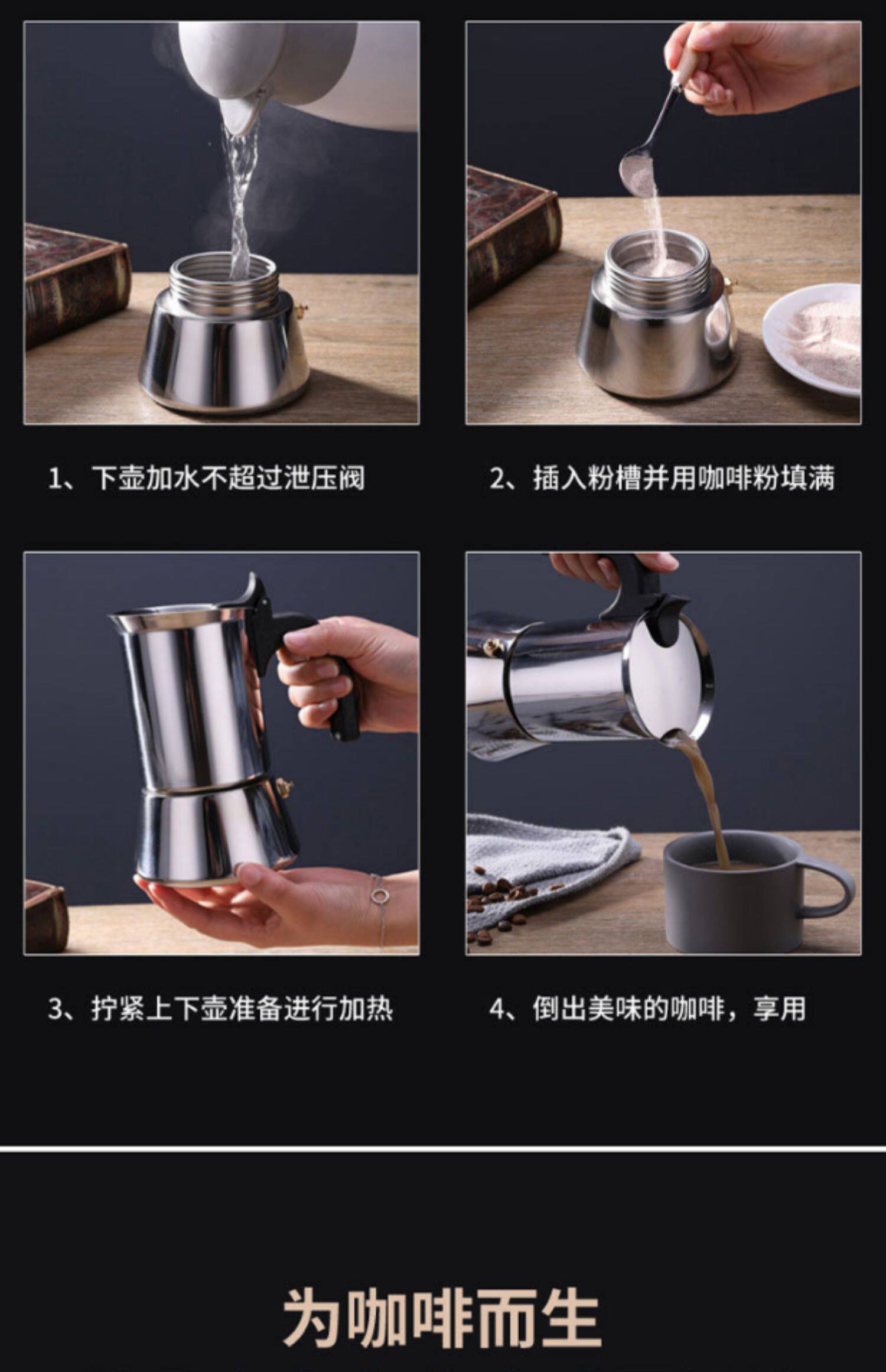 1、下壶加水不超过泄压阀

2、插入粉槽并用咖啡粉填满

3、拧紧上下壶准备进行加热

4、倒出美味的咖啡，享用

为咖啡而生