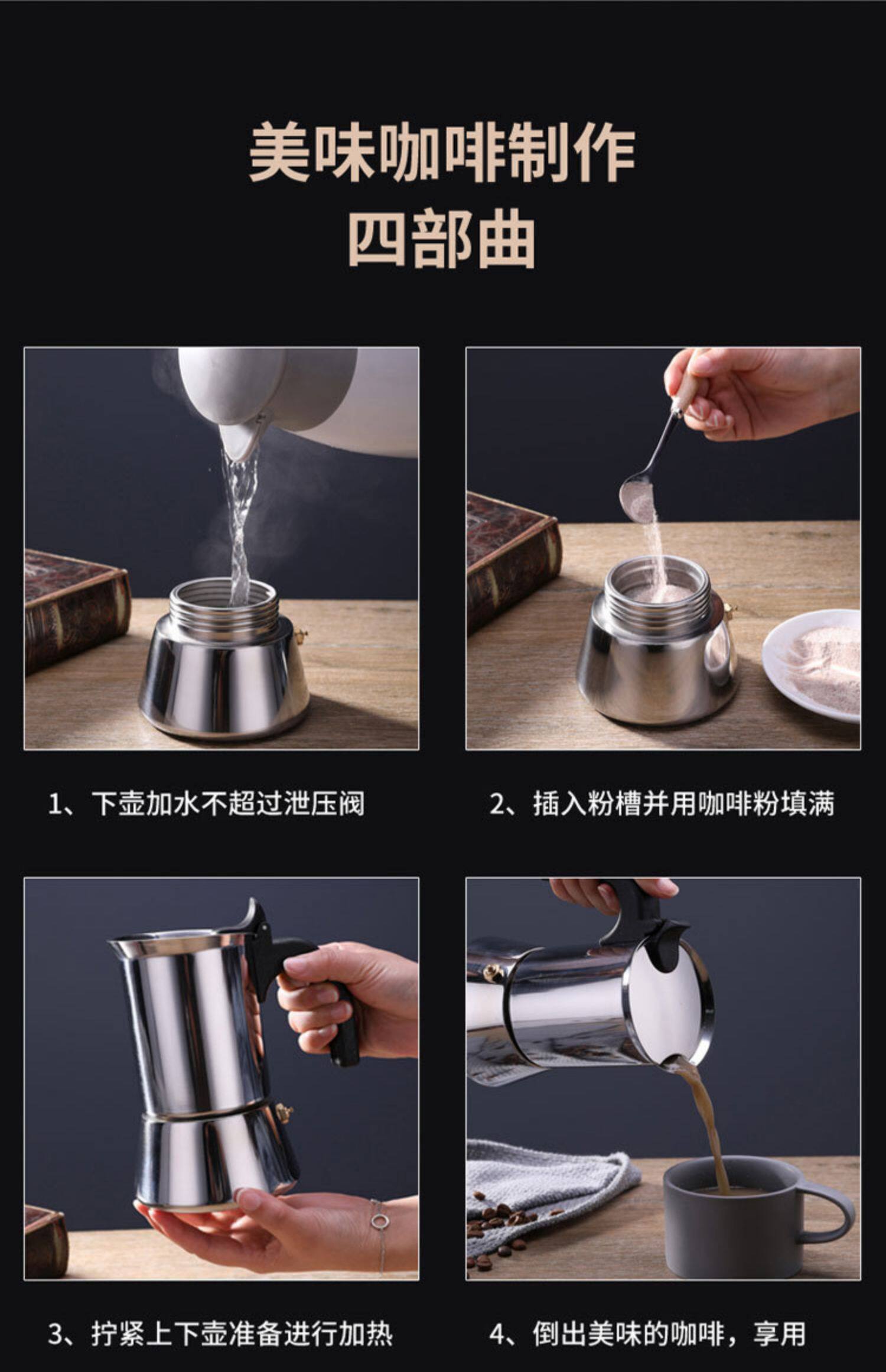 美味咖啡制作
四部曲

1、下壶加水不超过泄压阀

2、插入粉槽并用咖啡粉填满

3、拧紧上下壶准备进行加热

4、倒出美味的咖啡，享用