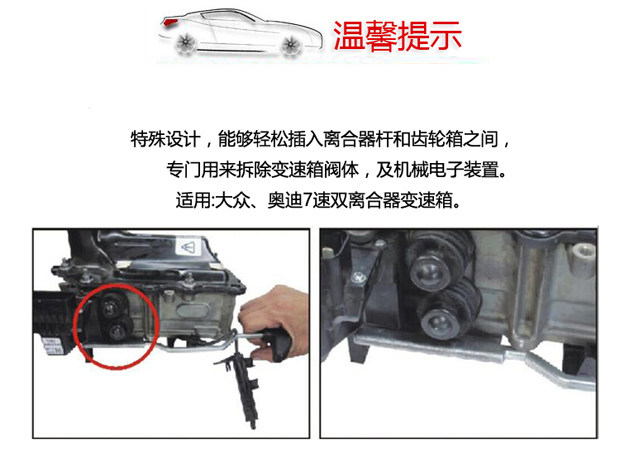 温馨提示

特殊设计，能够轻松插入离合器杆和齿轮箱之间，
专门用来拆除变速箱阀体，及机械电子装置。
适用:大众、奥迪7速双离合器变速箱。