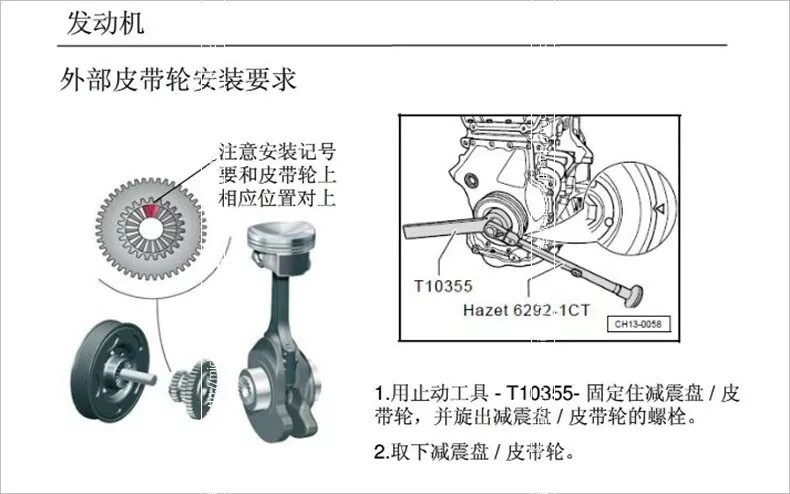 发动机

外部皮带轮安装要求

注意安装记号要和皮带轮上相应位置对上

T10355

Hazet 6292-1CT

CH13-0058

1.用止动工具 - T10355- 固定住减震盘 / 皮带轮，并旋出减震盘 / 皮带轮的螺栓。

2.取下减震盘 / 皮带轮。