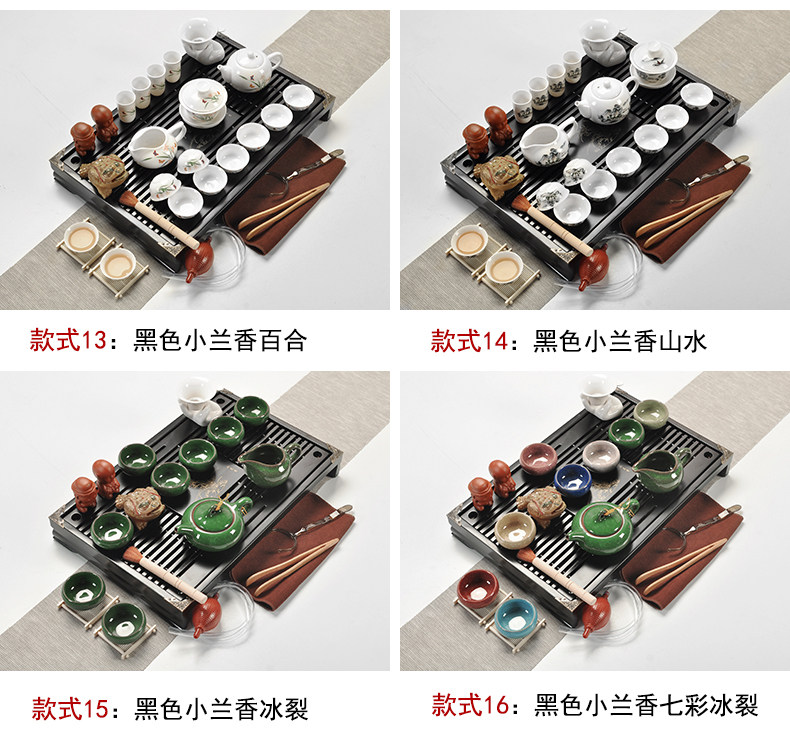 款式13：黑色小兰香百合

款式14：黑色小兰香山水

款式15：黑色小兰香冰裂

款式16：黑色小兰香七彩冰裂