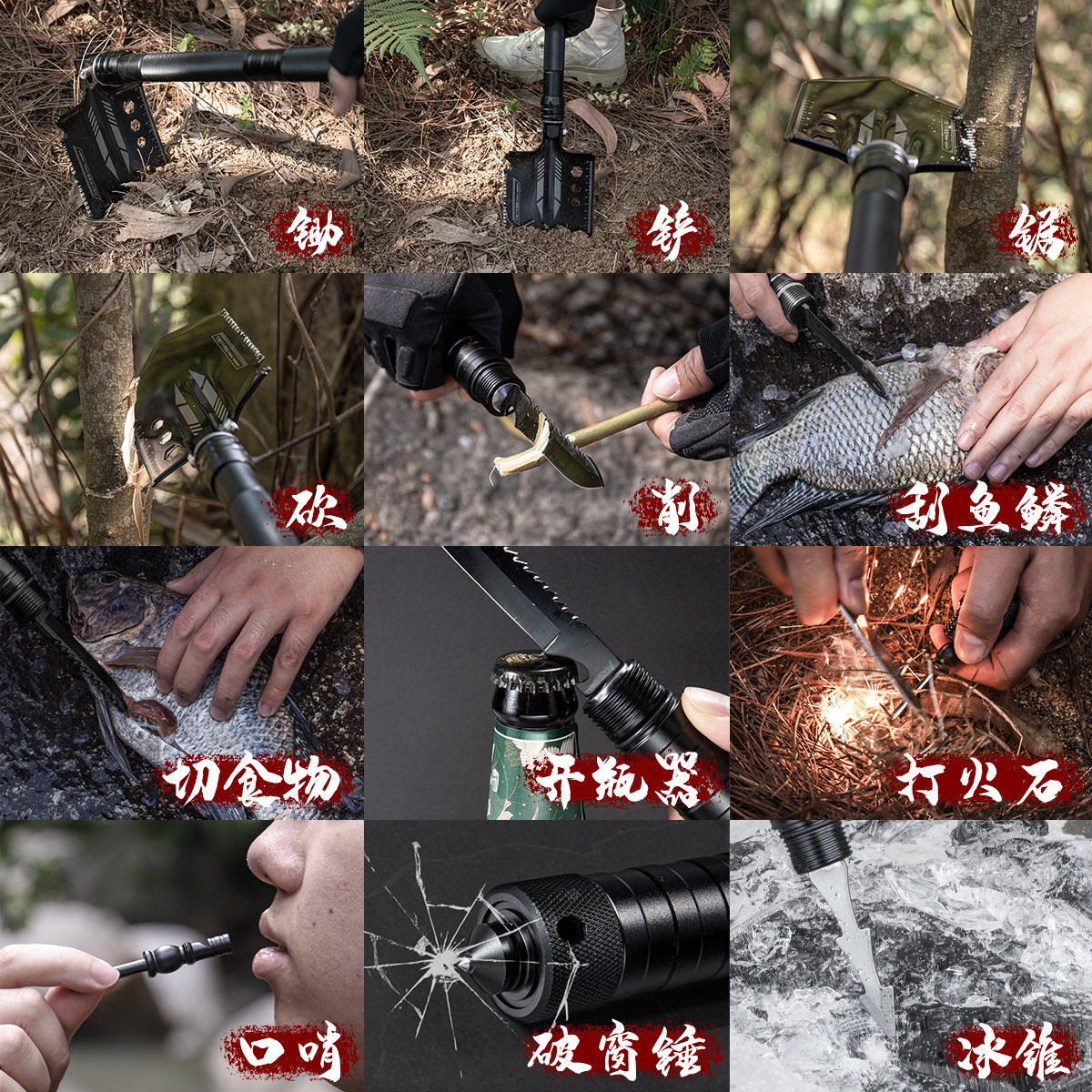 锄

铲

锯

砍

削

刮鱼鳞

切食物

开瓶器

打火石

口哨

破窗锤

冰锥