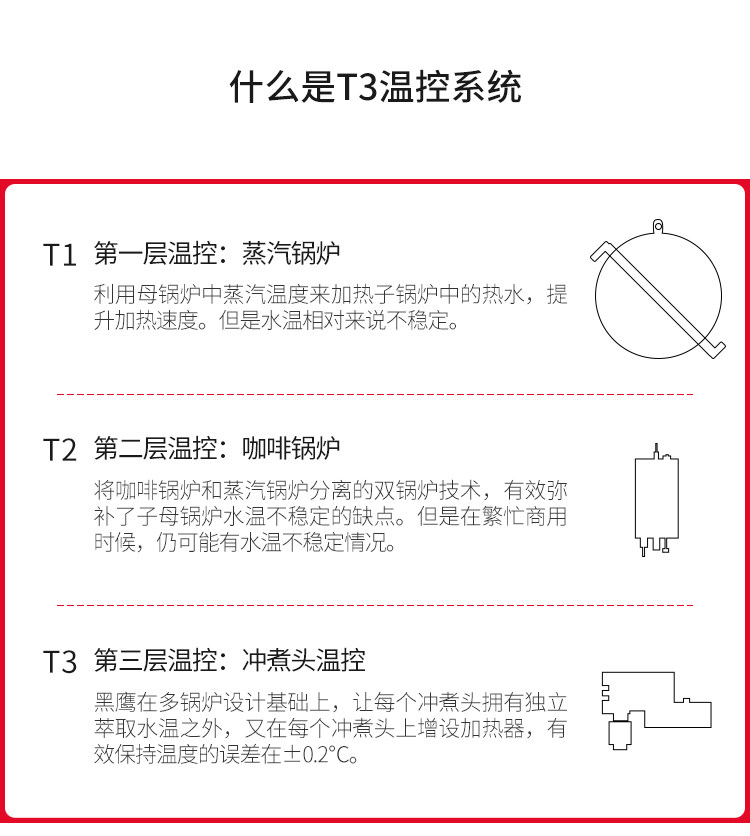 什么是T3温控系统

T1 第一层温控：蒸汽锅炉

利用母锅炉中蒸汽温度来加热子锅炉中的热水，提升加热速度。但是水温相对来说不稳定。

T2 第二层温控：咖啡锅炉

将咖啡锅炉和蒸汽锅炉分离的双锅炉技术，有效弥补了子母锅炉水温不稳定的缺点。但是在繁忙商用时候，仍可能有水温不稳定情况。

T3 第三层温控：冲煮头温控

黑鹰在多锅炉设计基础上，让每个冲煮头拥有独立萃取水温之外，又在每个冲煮头上增设加热器，有效保持温度的误差在±0.2°C。