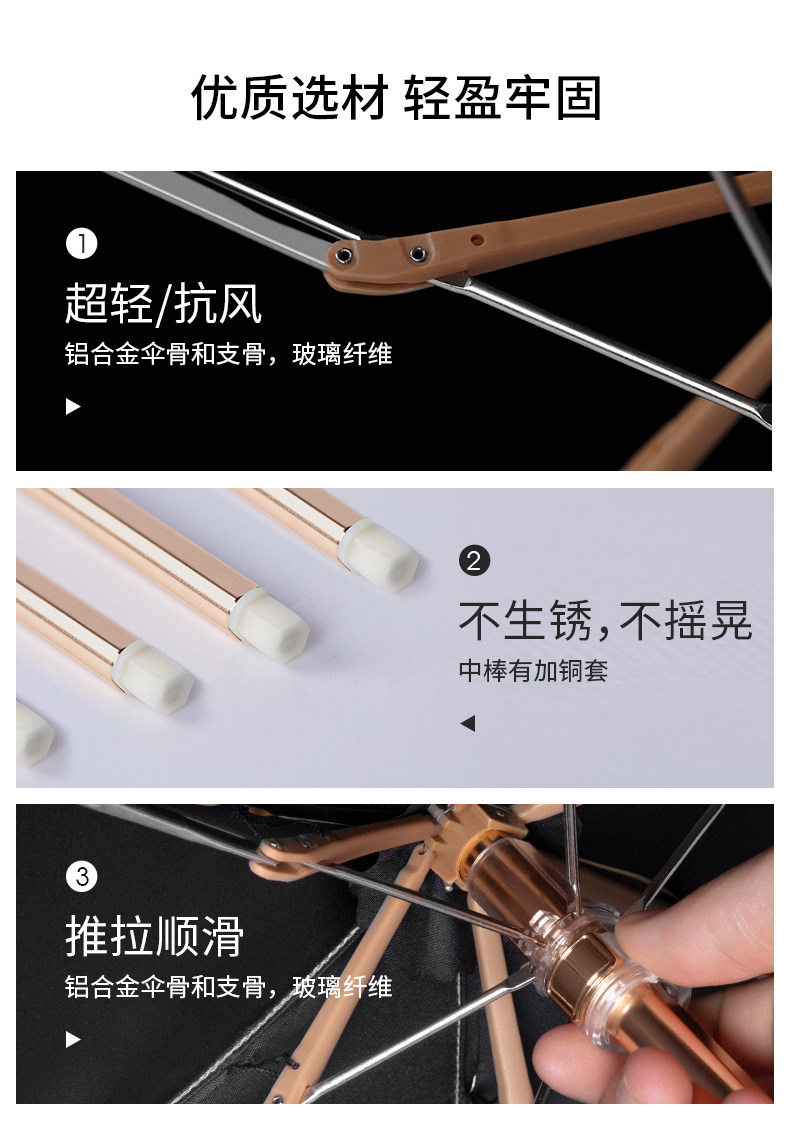 优质选材 轻盈牢固

1
超轻/抗风
铝合金伞骨和支骨，玻璃纤维
▶

2
不生锈,不摇晃
中棒有加铜套
◀

3
推拉顺滑
铝合金伞骨和支骨，玻璃纤维
▶