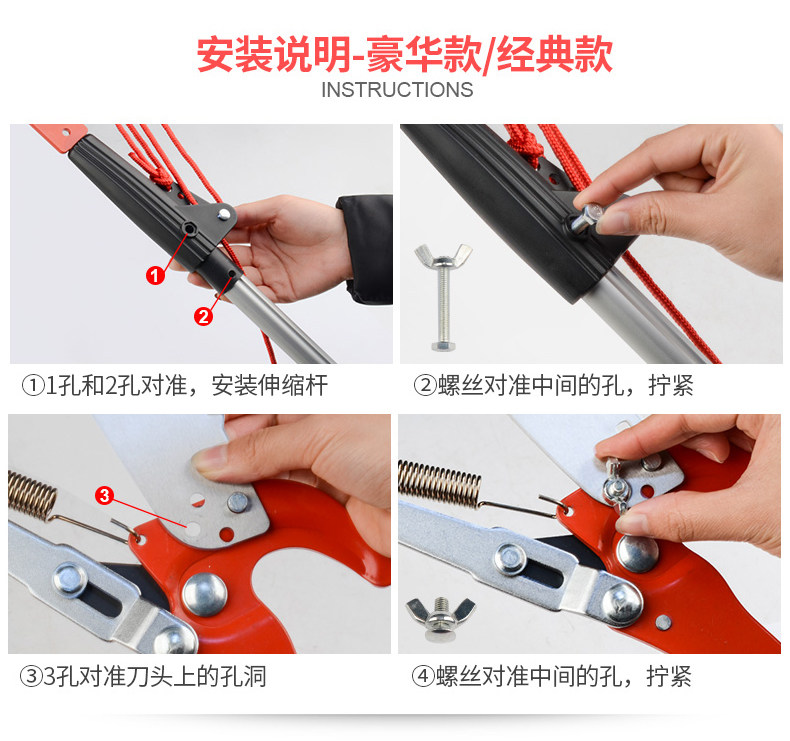 安装说明-豪华款/经典款
INSTRUCTIONS

1
2

①1孔和2孔对准，安装伸缩杆

②螺丝对准中间的孔，拧紧

3

③3孔对准刀头上的孔洞

④螺丝对准中间的孔，拧紧