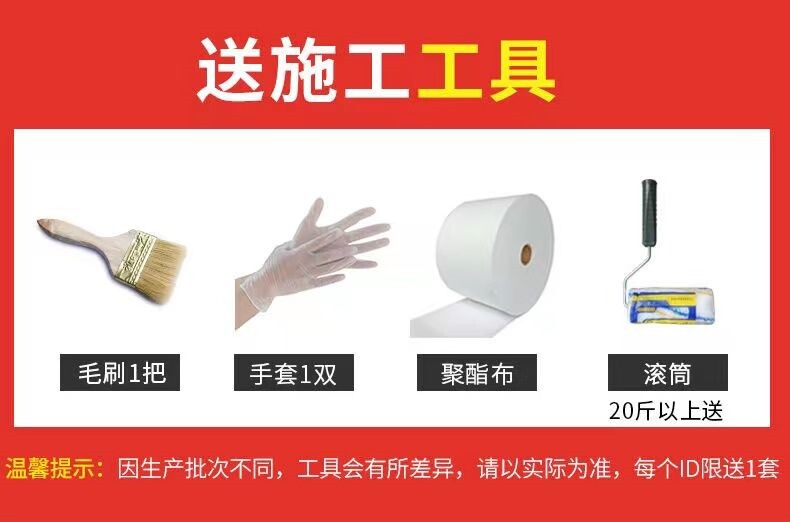 送施工工具

毛刷1把

手套1双

聚酯布

滚筒

20斤以上送

温馨提示：因生产批次不同，工具会有所差异，请以实际为准，每个ID限送1套