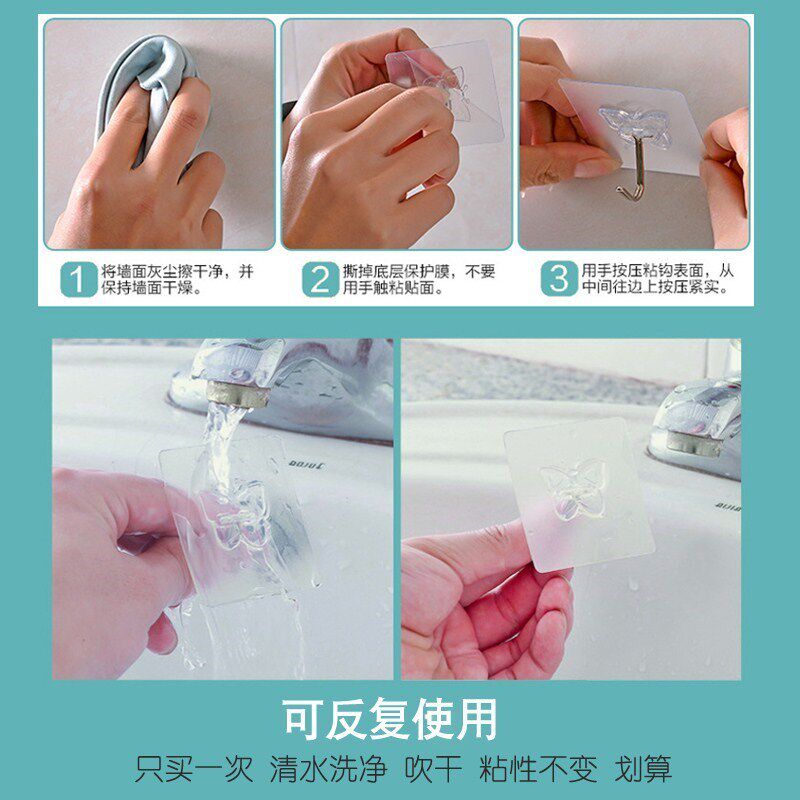 1 将墙面灰尘擦干净，并保持墙面干燥。

2 撕掉底层保护膜，不要用手触粘贴面。

3 用手按压粘钩表面，从中间往边上按压紧实。

可反复使用

只买一次 清水洗净 吹干 粘性不变 划算